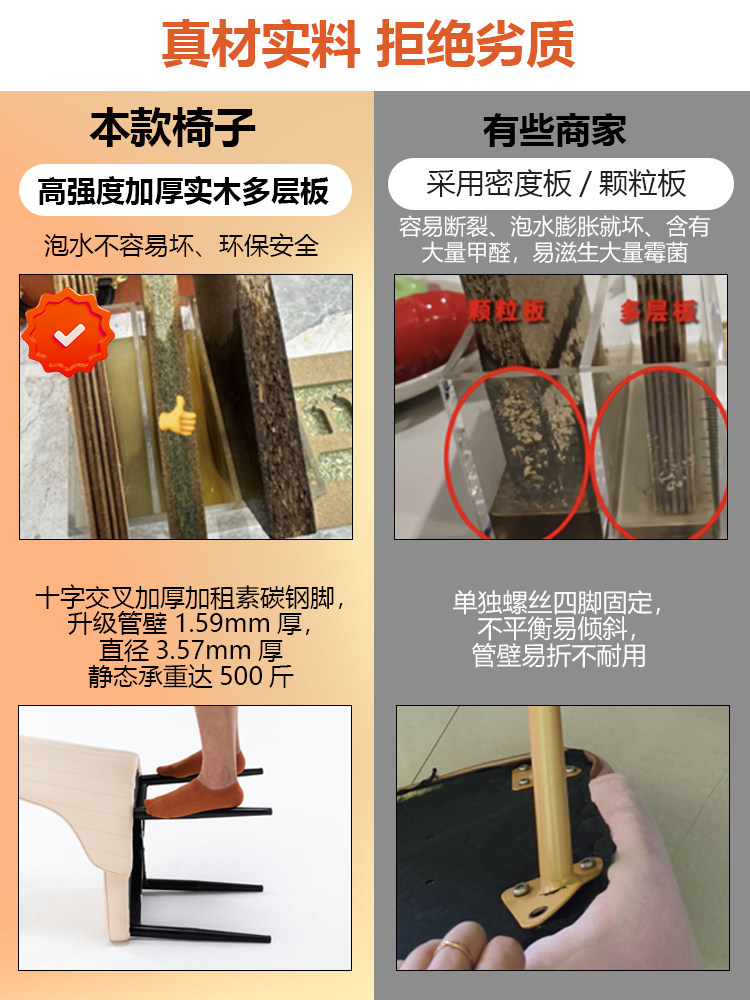 真材实料 拒绝劣质

本款椅子

高强度加厚实木多层板

泡水不容易坏、环保安全

十字交叉加厚加租素碳钢脚，升级管壁 1.59mm 厚，直径 3.57mm 厚 静态承重达 500 斤

有些商家

采用密度板 / 颗粒板

容易断裂、泡水膨胀就坏、含有大量甲醛，易滋生大量霉菌

颗粒板

多层板

单独螺丝四脚固定，不平衡易倾斜，管壁易折不耐用