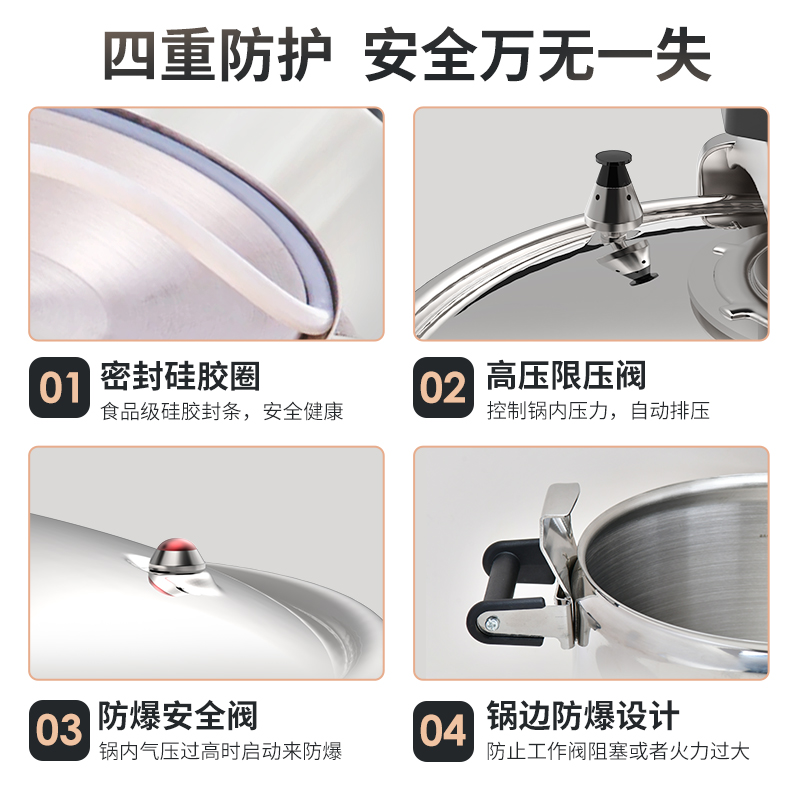 四重防护 安全万无一失

01 密封硅胶圈
食品级硅胶封条，安全健康

02 高压限压阀
控制锅内压力，自动排压

03 防爆安全阀
锅内气压过高时启动来防爆

04 锅边防爆设计
防止工作阀阻塞或者火力过大