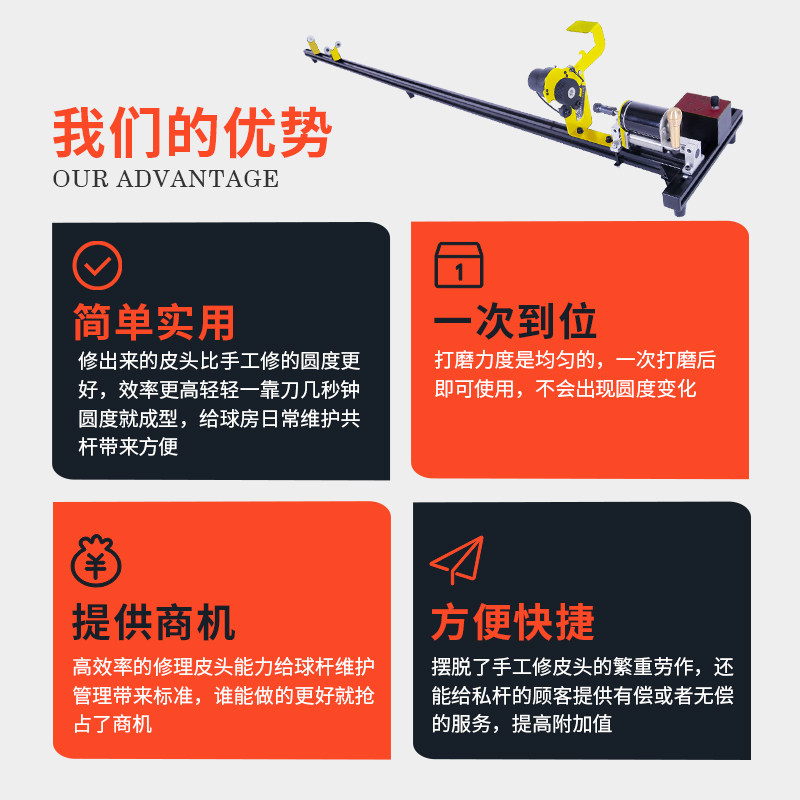 我们的优势
OUR ADVANTAGE

简单实用
修出来的皮头比手工修的圆度更好，效率更高轻轻一靠刀几秒钟圆度就成型，给球房日常维护共杆带来方便

1
一次到位
打磨力度是均匀的，一次打磨后即可使用，不会出现圆度变化

¥
提供商机
高效率的修理皮头能力给球杆维护管理带来标准，谁能做的更好就抢占了商机

方便快捷
摆脱了手工修皮头的繁重劳作，还能给私杆的顾客提供有偿或者无偿的服务，提高附加值