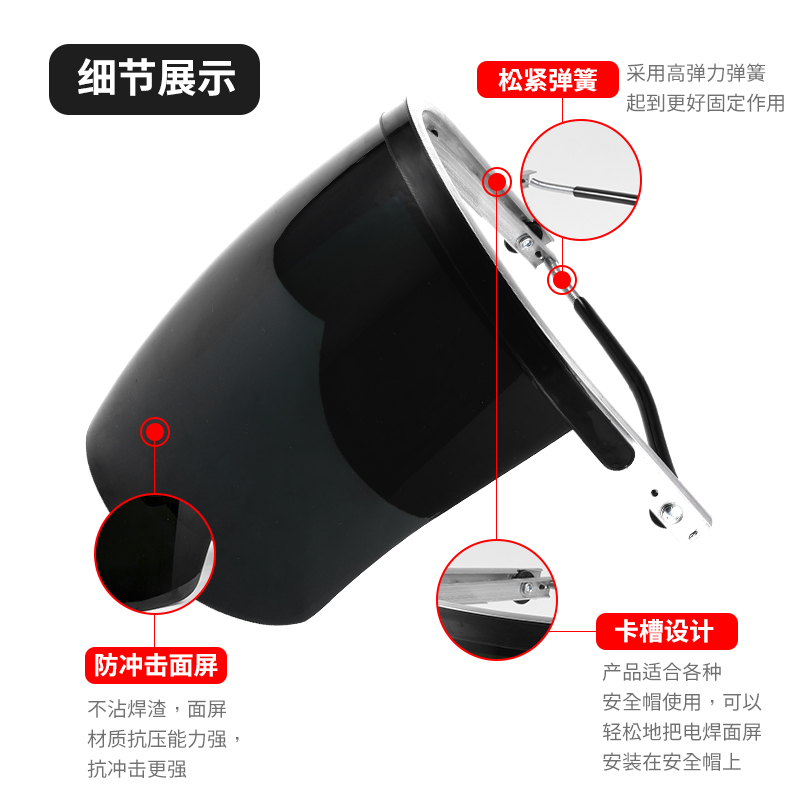 细节展示

松紧弹簧

采用高弹力弹簧
起到更好固定作用

防冲击面屏

不沾焊渣，面屏
材质抗压能力强，
抗冲击更强

卡槽设计

产品适合各种
安全帽使用，可以
轻松地把电焊面屏
安装在安全帽上