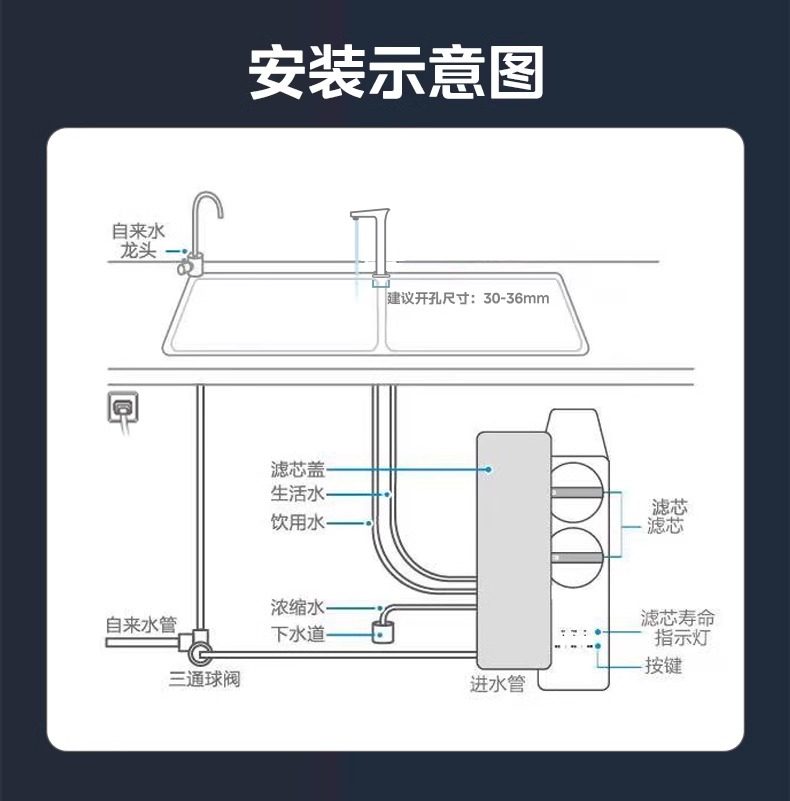 安装示意图

自来水龙头

建议开孔尺寸：30-36mm

滤芯盖
生活水
饮用水

滤芯
滤芯

浓缩水
下水道

自来水管
三通球阀

进水管

滤芯寿命指示灯
按键