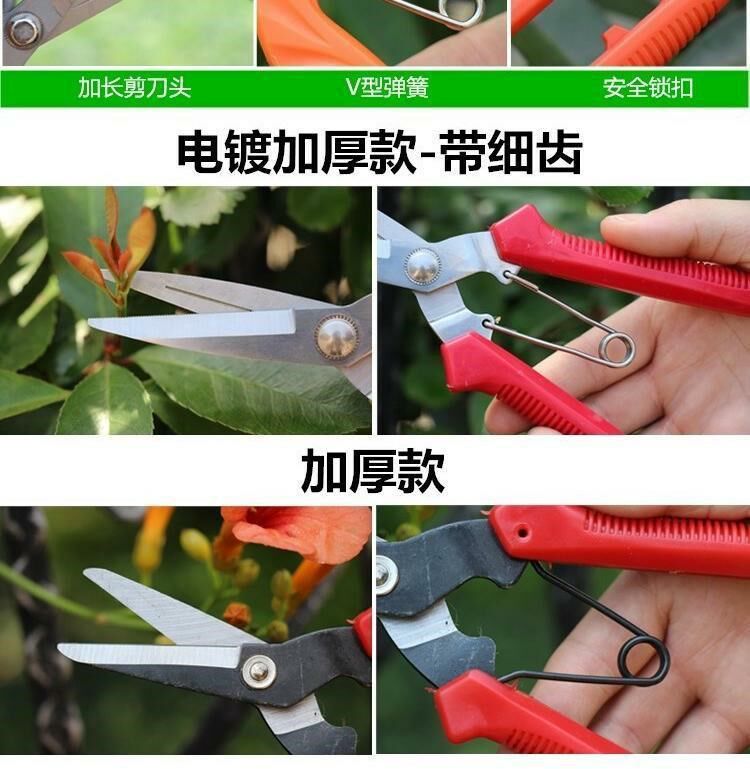 加长剪刀头

V型弹簧

安全锁扣

电镀加厚款-带细齿

加厚款