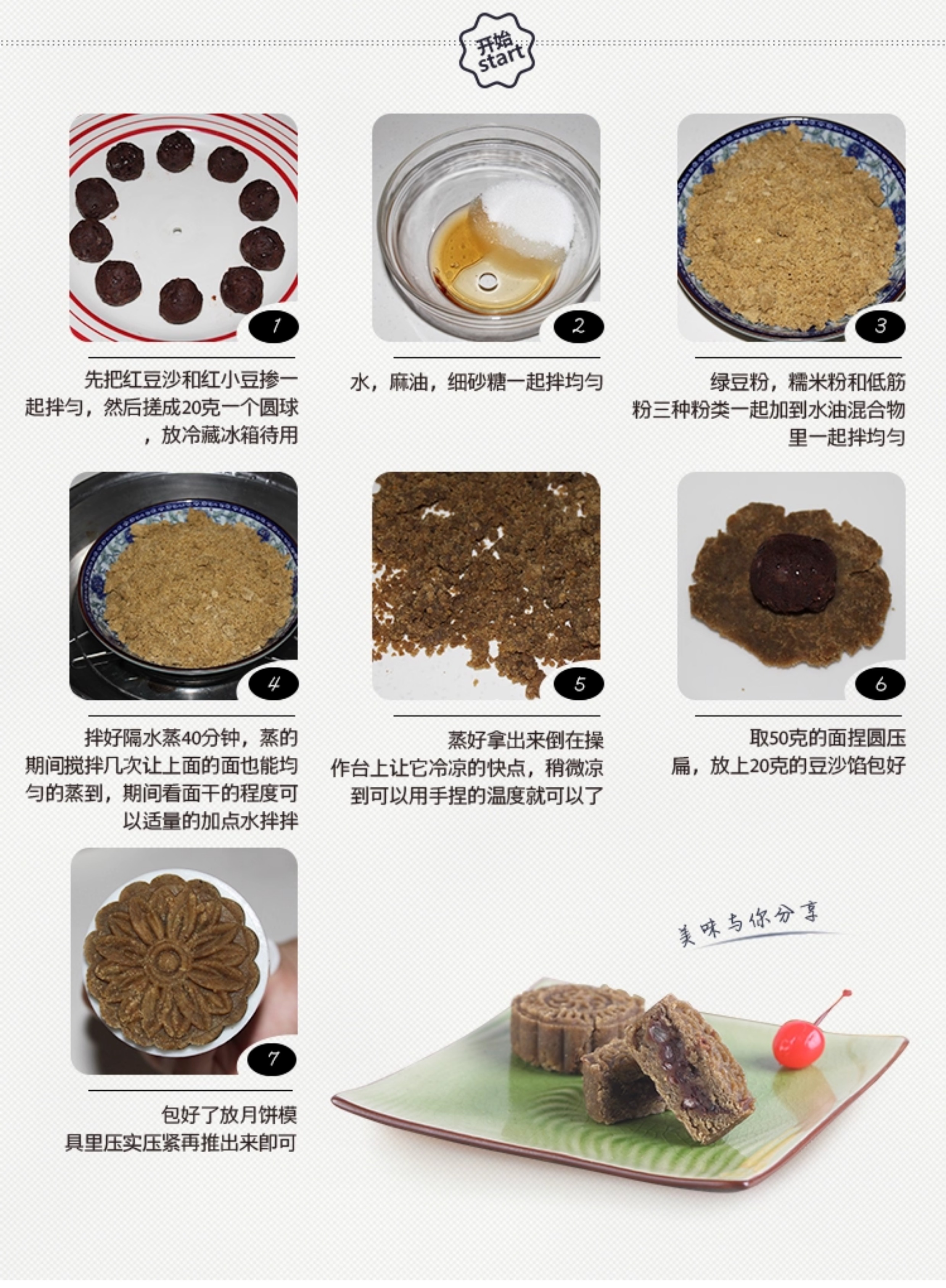 开始
start

1

先把红豆沙和红小豆掺一起拌匀，然后搓成20克一个圆球，放冷藏冰箱待用

2

水，麻油，细砂糖一起拌均匀

3

绿豆粉，糯米粉和低筋粉三种粉类一起加到水油混合物里一起拌均匀

4

拌好隔水蒸40分钟，蒸的期间搅拌几次让上面的面也能均匀的蒸到，期间看面干的程度可以适量的加点水拌拌

5

蒸好拿出来倒在操作台上让它冷凉的快点，稍微凉到可以用手捏的温度就可以了

6

取50克的面捏圆压扁，放上20克的豆沙馅包好

7

包好了放月饼模具里压实压紧再推出来即可

美味与你分享