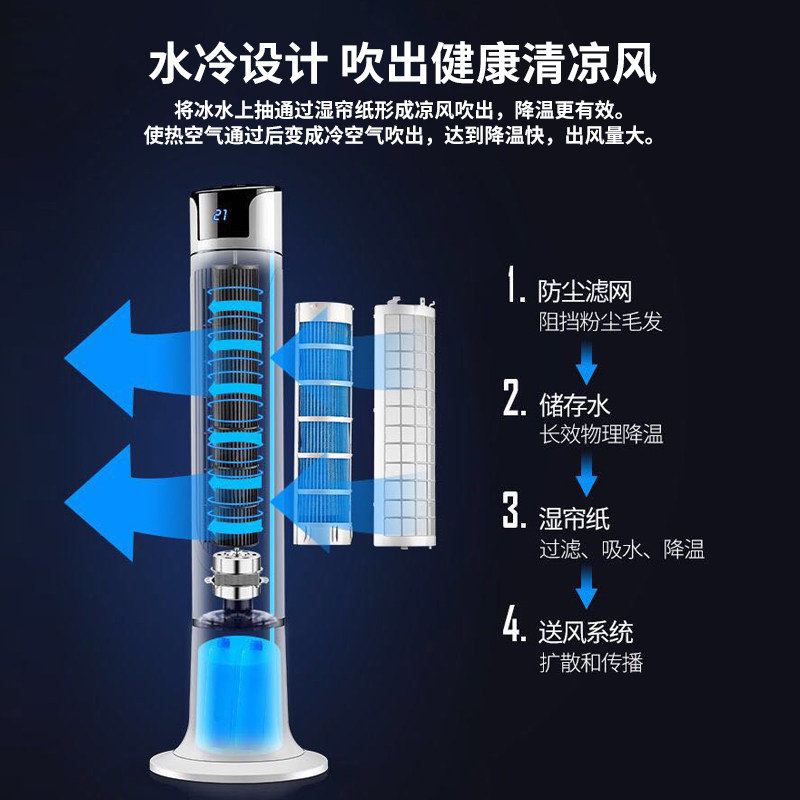 水冷设计 吹出健康清凉风

将冰水上抽通过湿帘纸形成凉风吹出，降温更有效。
使热空气通过后变成冷空气吹出，达到降温快，出风量大。

21

1. 防尘滤网
阻挡粉尘毛发

2. 储存水
长效物理降温

3. 湿帘纸
过滤、吸水、降温

4. 送风系统
扩散和传播