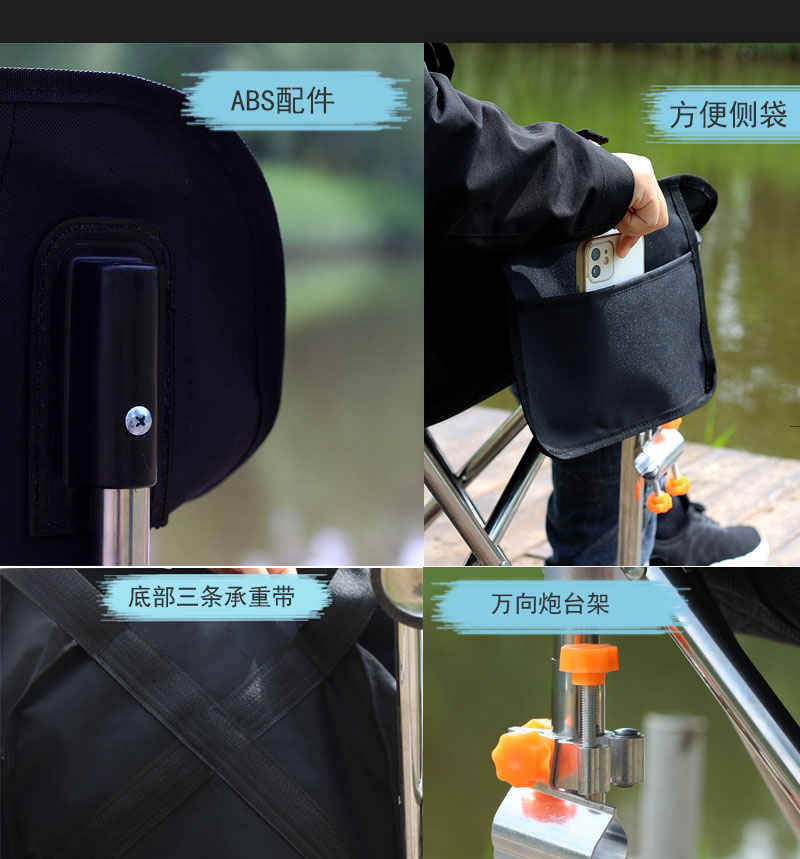 ABS配件

方便侧袋

底部三条承重带

万向炮台架