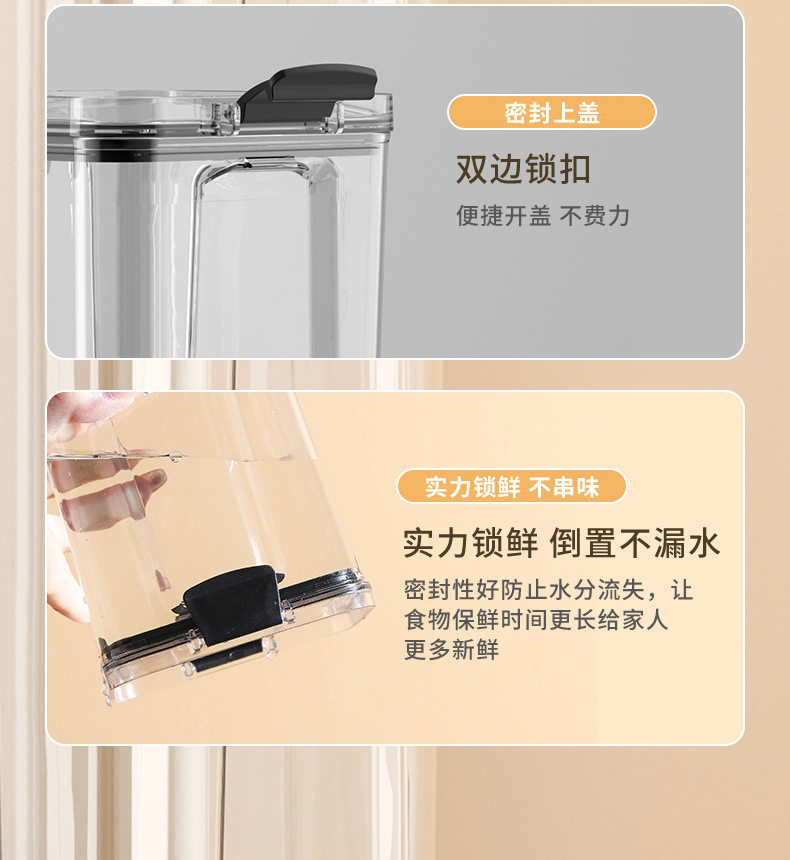 密封上盖

双边锁扣

便捷开盖 不费力

实力锁鲜 不串味

实力锁鲜 倒置不漏水

密封性好防止水分流失，让食物保鲜时间更长给家人更多新鲜