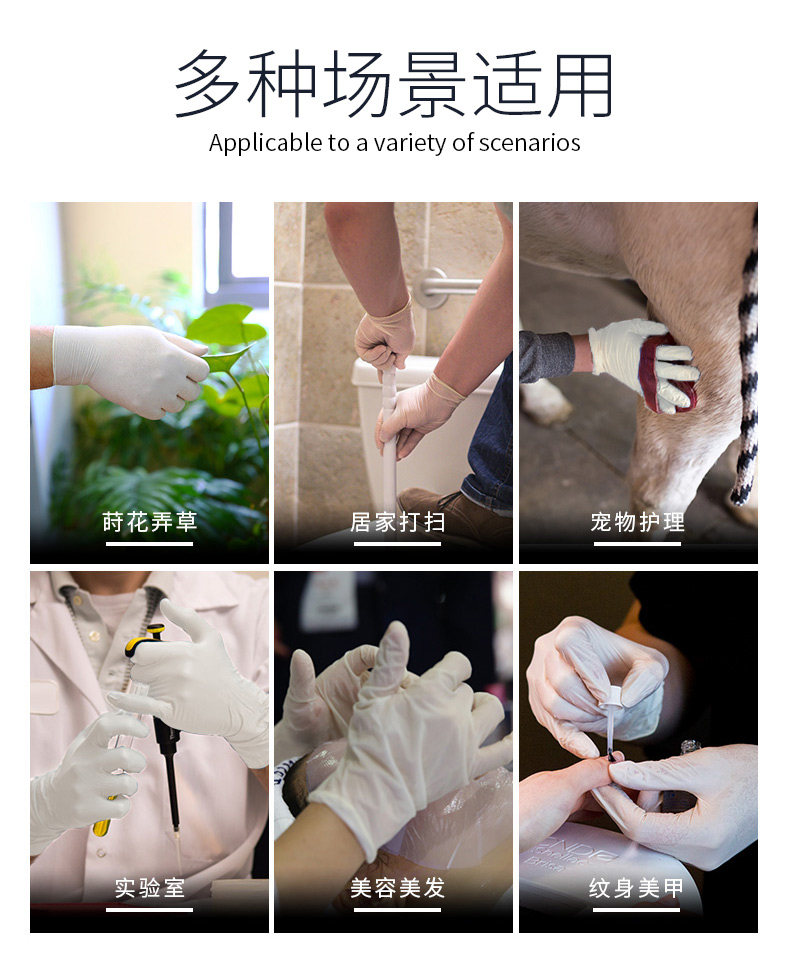 多种场景适用
Applicable to a variety of scenarios

莳花弄草

居家打扫

宠物护理

实验室

美容美发

纹身美甲