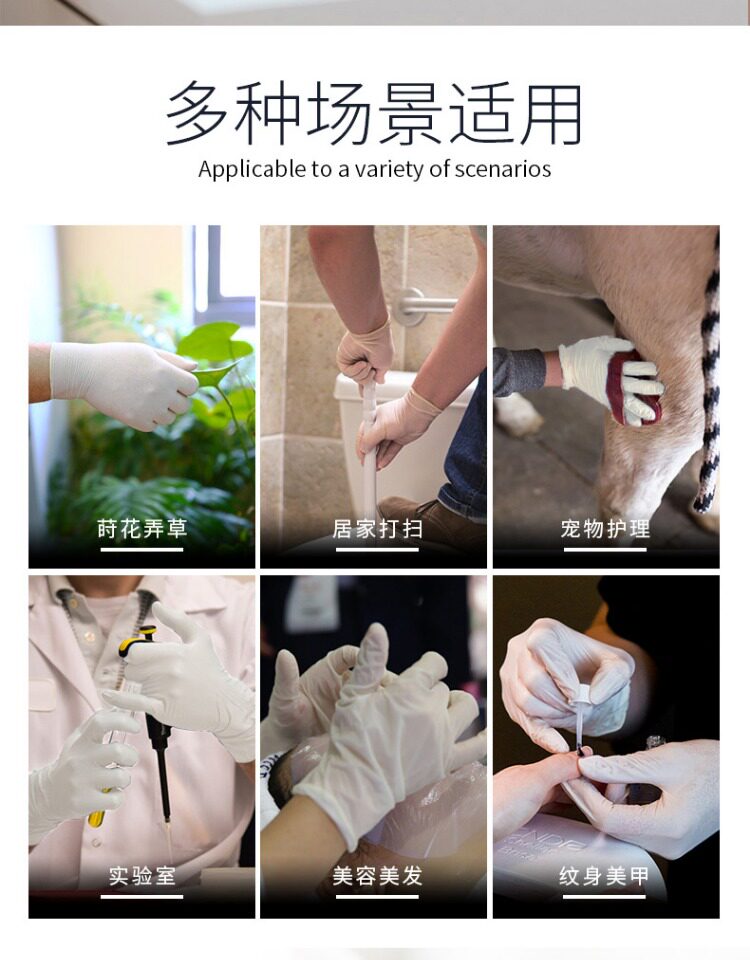 多种场景适用
Applicable to a variety of scenarios

莳花弄草

居家打扫

宠物护理

实验室

美容美发

纹身美甲