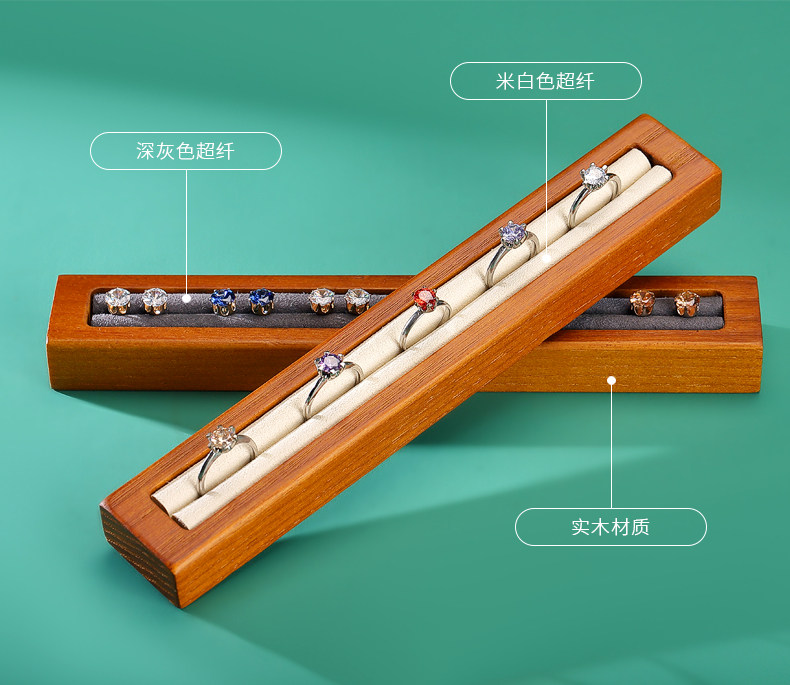 米白色超纤

深灰色超纤

实木材质