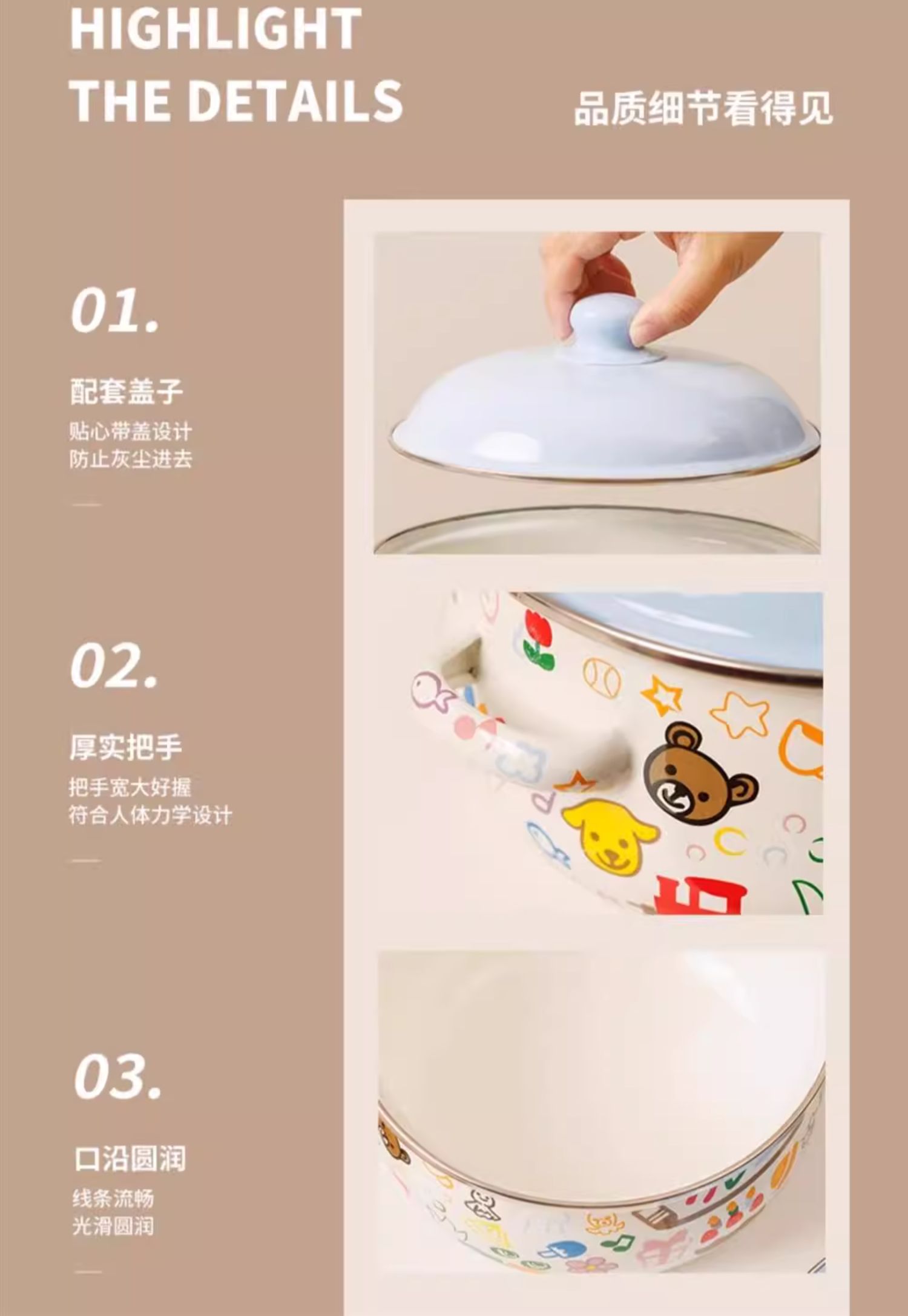 HIGHLIGHT THE DETAILS

品质细节看得见

01.

配套盖子

贴心带盖设计
防止灰尘进去

02.

厚实把手

把手宽大好握
符合人体力学设计

03.

口沿圆润

线条流畅
光滑圆润