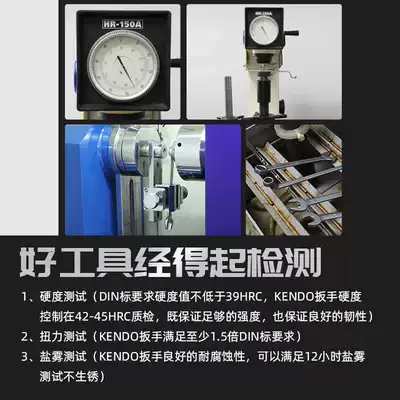 HR-150A

HR-150A

好工具经得起检测

1、硬度测试（DIN标要求硬度值不低于39HRC，KENDO扳手硬度控制在42-45HRC质检，既保证足够的强度，也保证良好的韧性）

2、扭力测试（KENDO扳手满足至少1.5倍DIN标要求）

3、盐雾测试（KENDO扳手良好的耐腐蚀性，可以满足12小时盐雾测试不生锈）