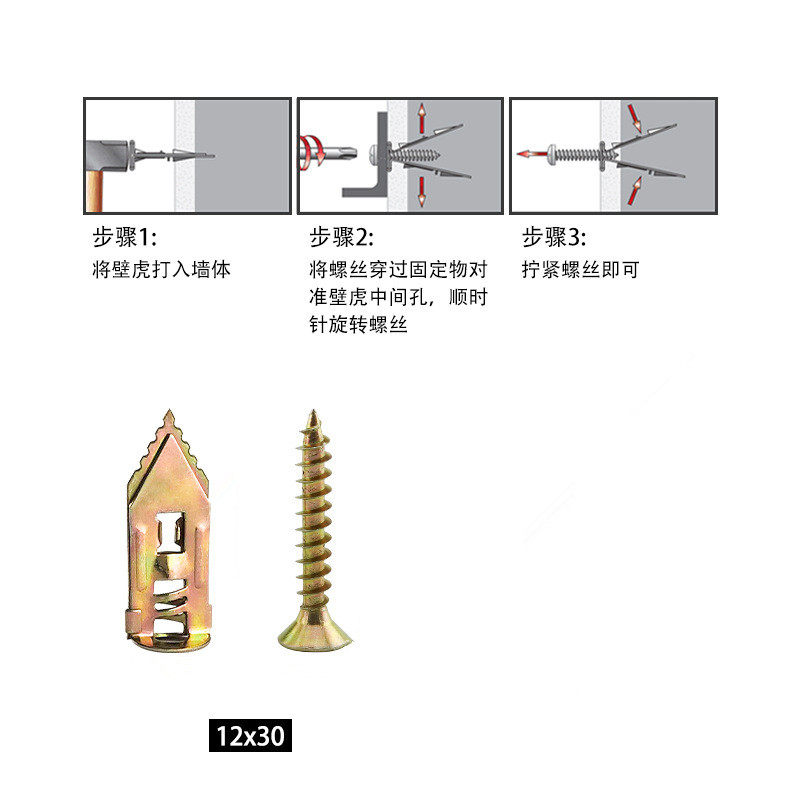 步骤1:
将壁虎打入墙体

步骤2:
将螺丝穿过固定物对准壁虎中间孔，顺时针旋转螺丝

步骤3:
拧紧螺丝即可

12x30