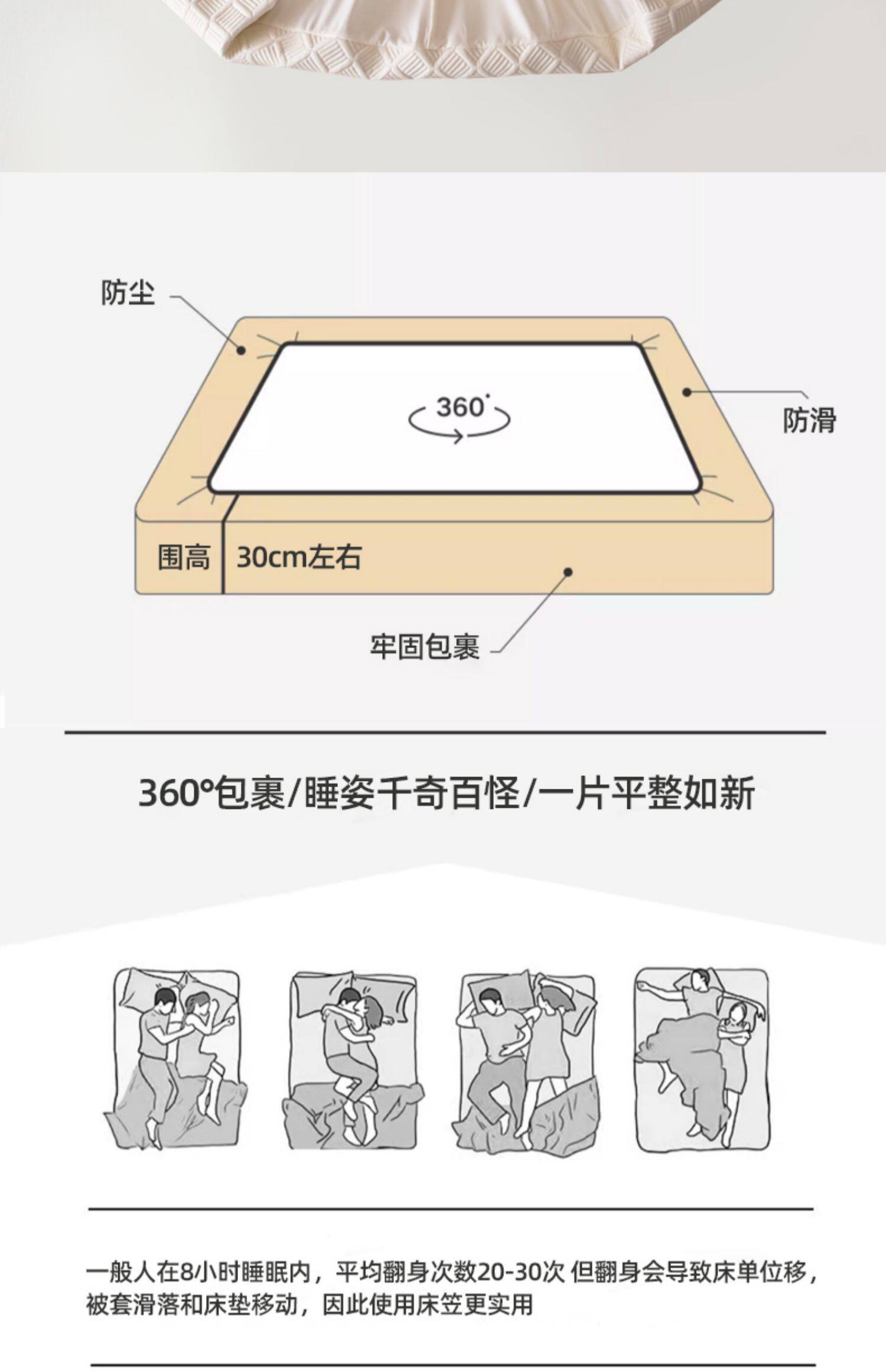 防尘

360°

防滑

围高 30cm左右

牢固包裹

360°包裹/睡姿千奇百怪/一片平整如新

一般人在8小时睡眠内，平均翻身次数20-30次 但翻身会导致床单位移，被套滑落和床垫移动，因此使用床笠更实用