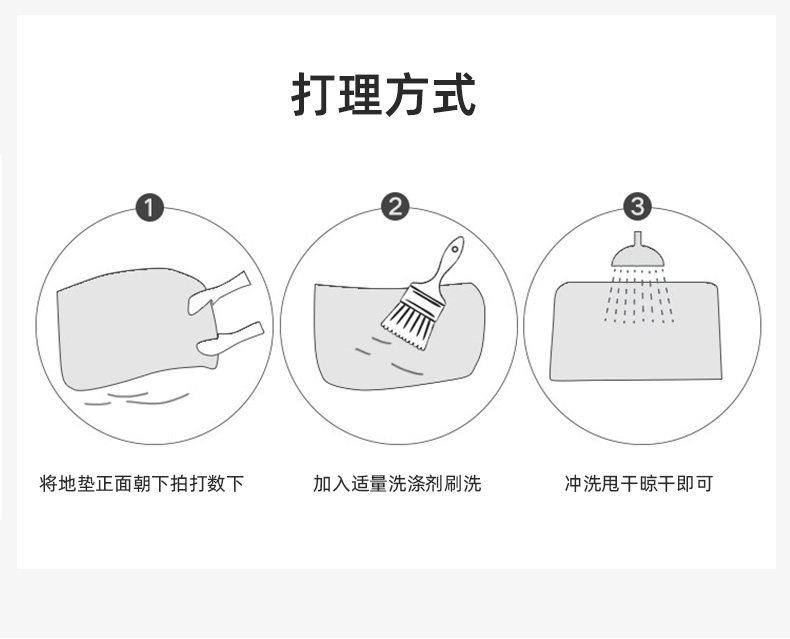 打理方式

1
将地垫正面朝下拍打数下

2
加入适量洗涤剂刷洗

3
冲洗甩干晾干即可