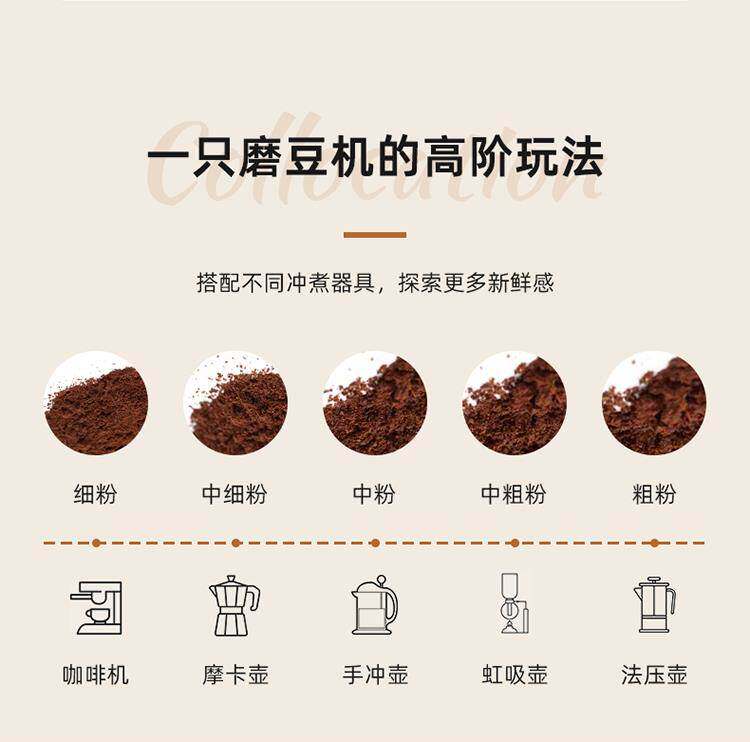 Collocation

一只磨豆机的高阶玩法

搭配不同冲煮器具，探索更多新鲜感

细粉

中细粉

中粉

中粗粉

粗粉

咖啡机

摩卡壶

手冲壶

虹吸壶

法压壶