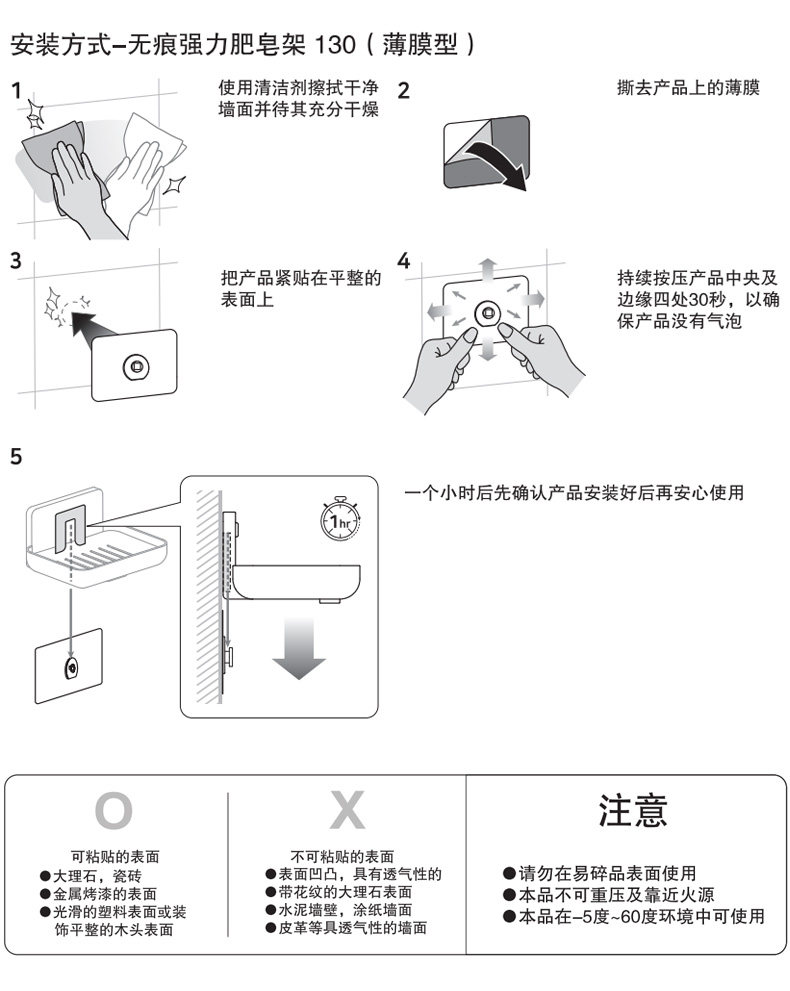 安装方式–无痕强力肥皂架 130（薄膜型）

1
使用清洁剂擦拭干净墙面并待其充分干燥

2
撕去产品上的薄膜

3
把产品紧贴在平整的表面上

4
持续按压产品中央及边缘四处30秒，以确保产品没有气泡

5
1hr
一个小时后先确认产品安装好后再安心使用

O
可粘贴的表面
●大理石，瓷砖
●金属烤漆的表面
●光滑的塑料表面或装饰平整的木头表面

X
不可粘贴的表面
●表面凹凸，具有透气性的
●带花纹的大理石表面
●水泥墙壁，涂纸墙面
●皮革等具透气性的墙面

注意
●请勿在易碎品表面使用
●本品不可重压及靠近火源
●本品在–5度~60度环境中可使用