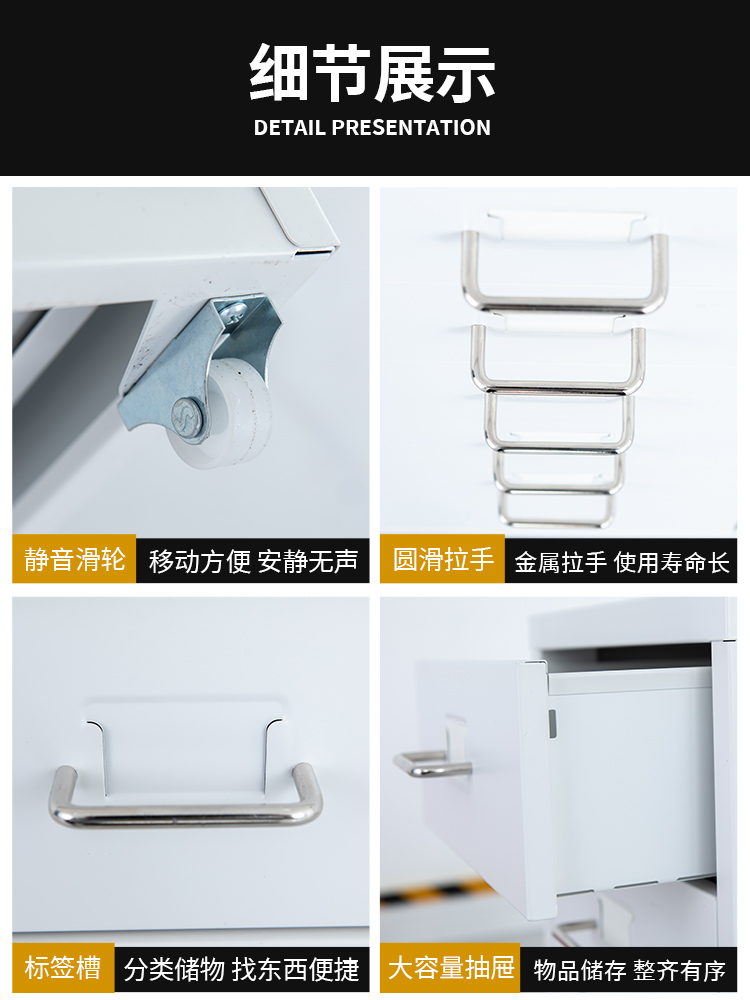 细节展示
DETAIL PRESENTATION

静音滑轮 移动方便 安静无声

圆滑拉手 金属拉手 使用寿命长

标签槽 分类储物 找东西便捷

大容量抽屉 物品储存 整齐有序