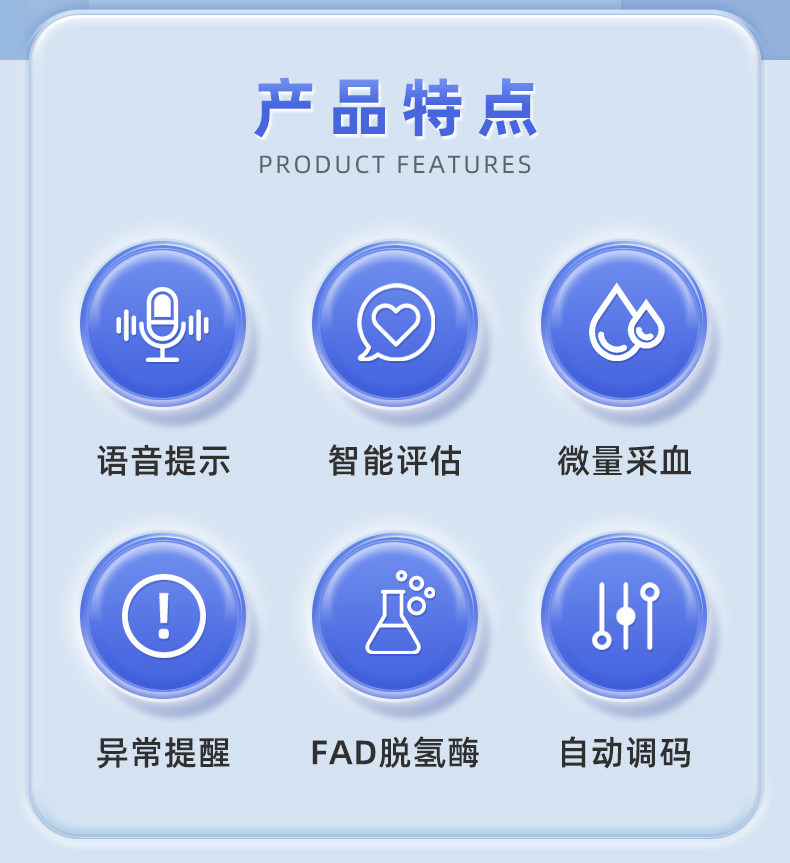 产品特点
PRODUCT FEATURES

语音提示

智能评估

微量采血

异常提醒

FAD脱氢酶

自动调码