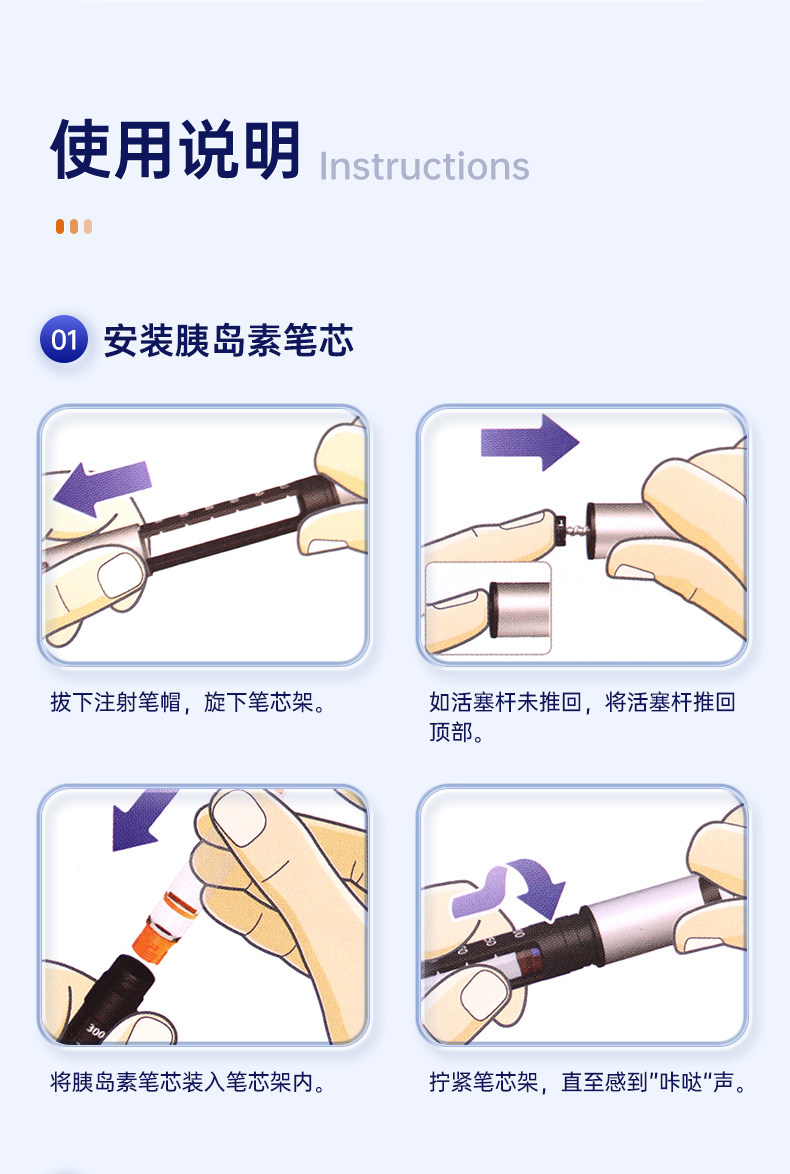 使用说明 Instructions

01 安装胰岛素笔芯

拔下注射笔帽，旋下笔芯架。

如活塞杆未推回，将活塞杆推回顶部。

300

将胰岛素笔芯装入笔芯架内。

拧紧笔芯架，直至感到"咔哒"声。