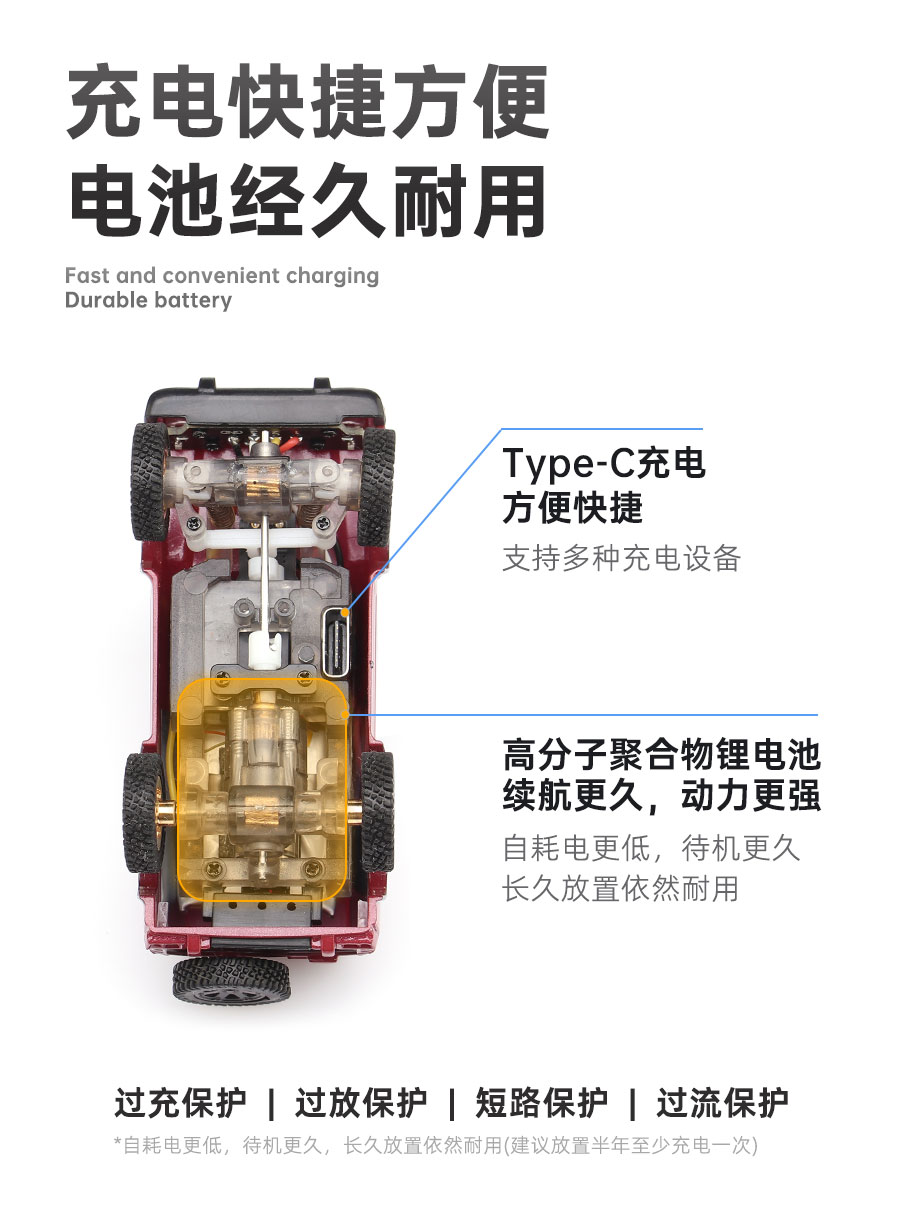 充电快捷方便
电池经久耐用

Fast and convenient charging
Durable battery

Type-C充电
方便快捷

支持多种充电设备

高分子聚合物锂电池
续航更久，动力更强

自耗电更低，待机更久
长久放置依然耐用

过充保护 | 过放保护 | 短路保护 | 过流保护

*自耗电更低，待机更久，长久放置依然耐用(建议放置半年至少充电一次)