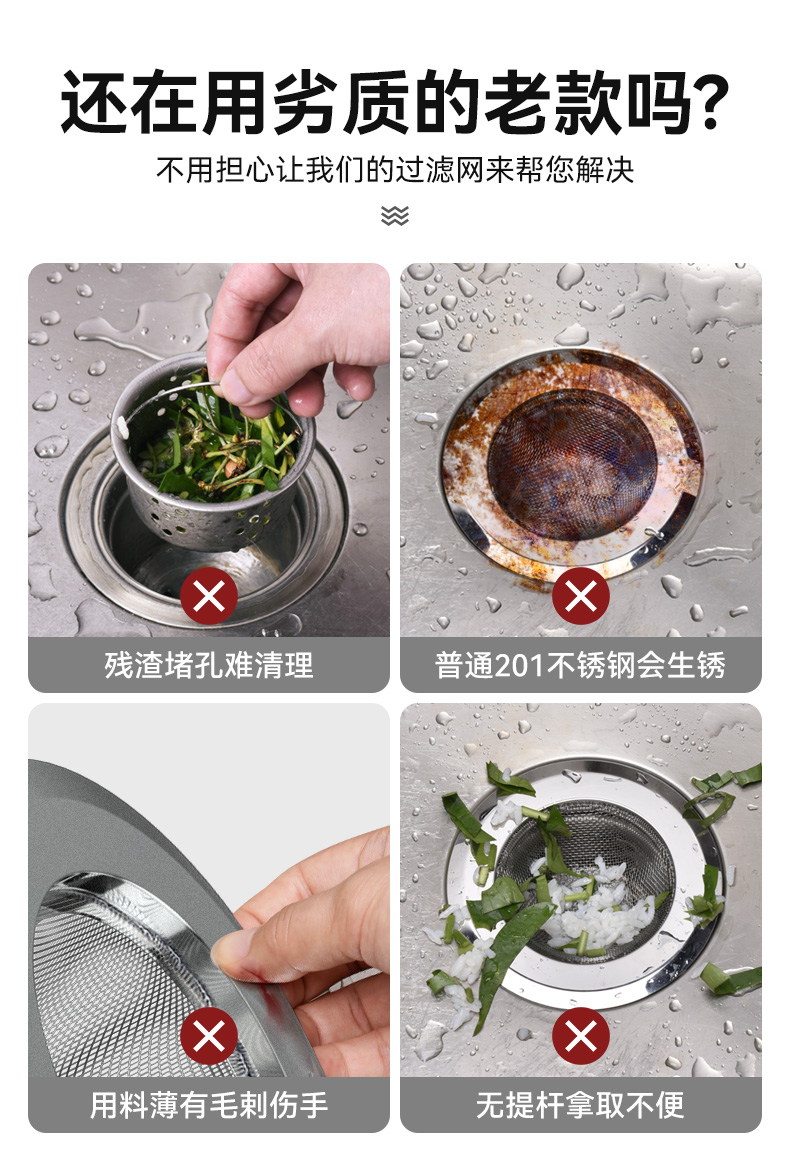 还在用劣质的老款吗?

不用担心让我们的过滤网来帮您解决

残渣堵孔难清理

普通201不锈钢会生锈

用料薄有毛刺伤手

无提杆拿取不便