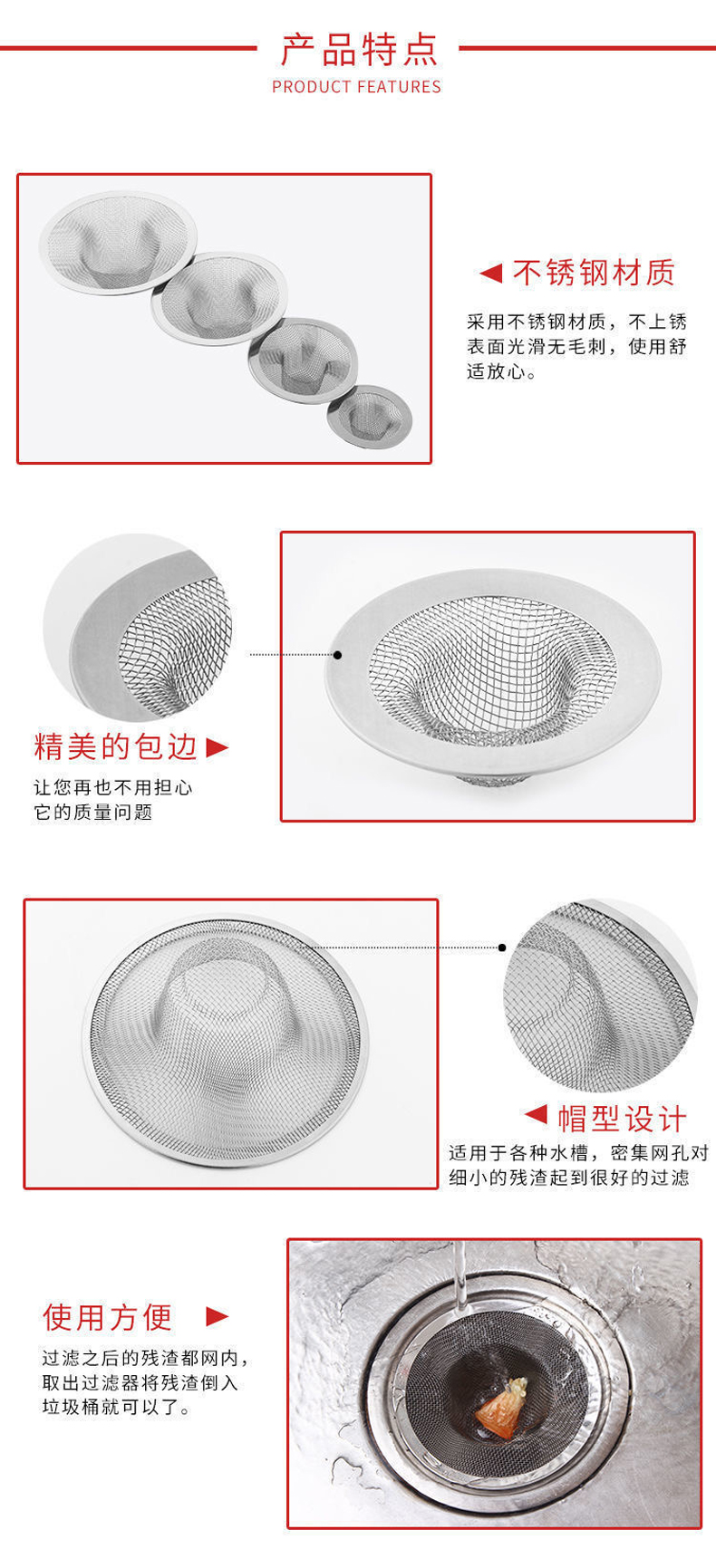 产品特点
PRODUCT FEATURES

◀ 不锈钢材质

采用不锈钢材质，不上锈表面光滑无毛刺，使用舒适放心。

精美的包边 ▶

让您再也不用担心它的质量问题

◀ 帽型设计

适用于各种水槽，密集网孔对细小的残渣起到很好的过滤

使用方便 ▶

过滤之后的残渣都网内，取出过滤器将残渣倒入垃圾桶就可以了。