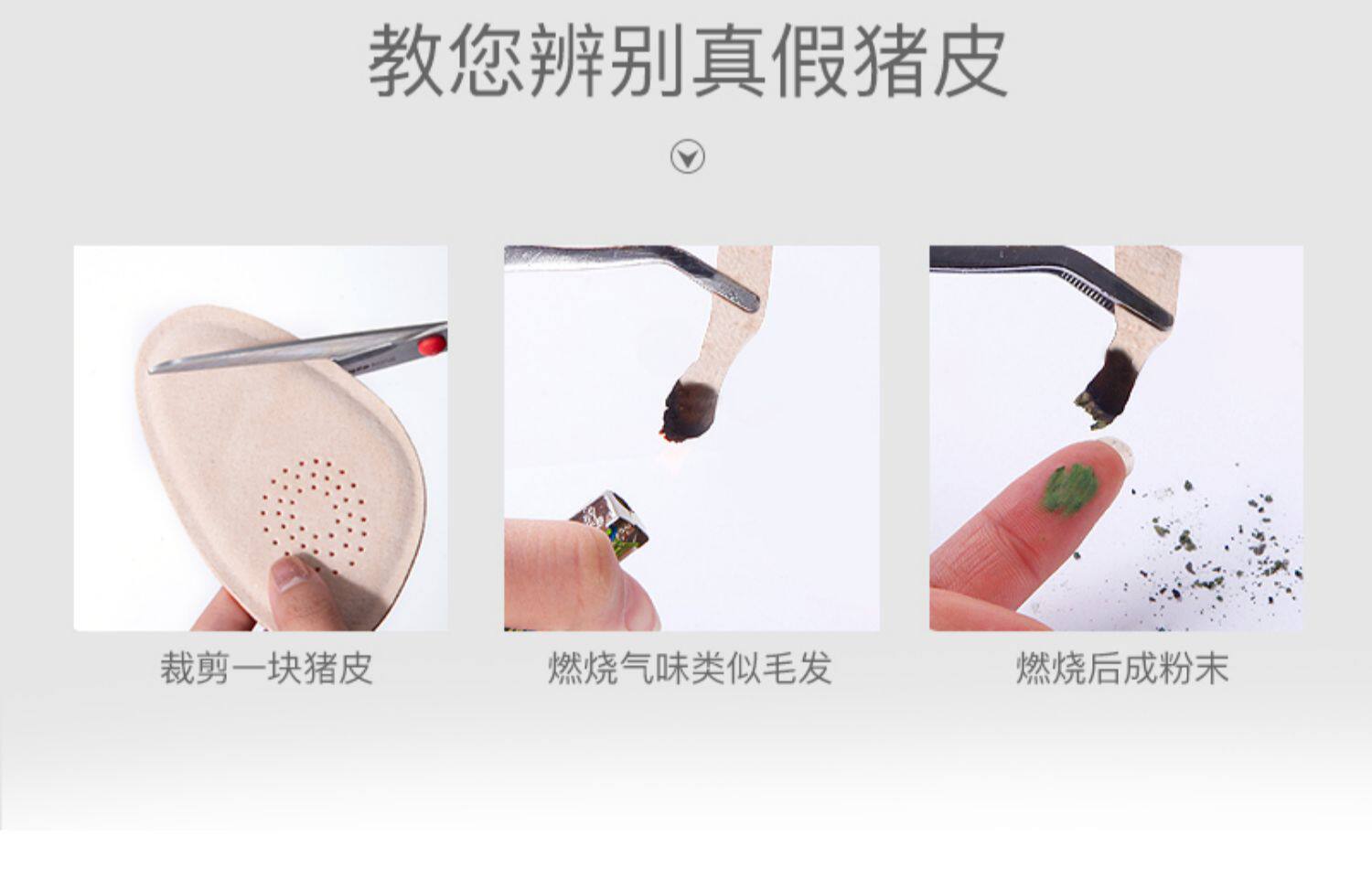 教您辨别真假猪皮

裁剪一块猪皮

燃烧气味类似毛发

燃烧后成粉末