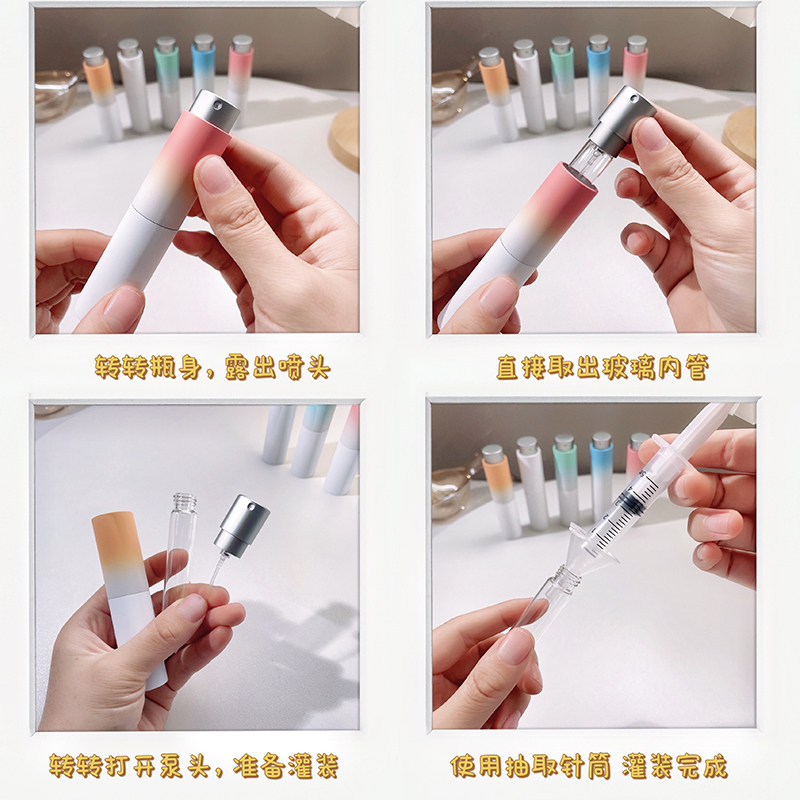 转转瓶身，露出喷头

直接取出玻璃内管

转转打开泵头，准备灌装

使用抽取针筒 灌装完成