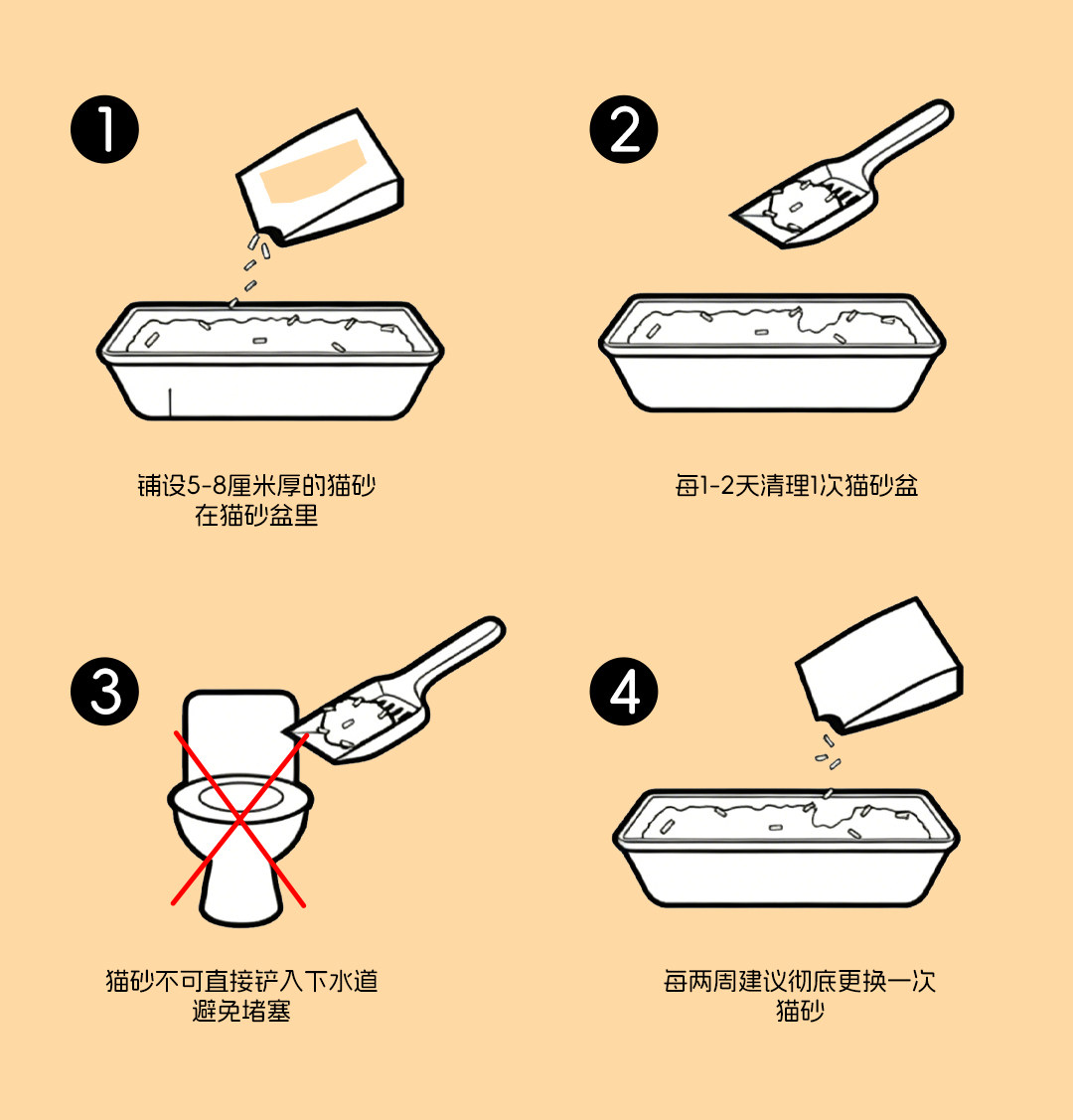 1

铺设5-8厘米厚的猫砂在猫砂盆里

2

每1-2天清理1次猫砂盆

3

猫砂不可直接铲入下水道避免堵塞

4

每两周建议彻底更换一次猫砂