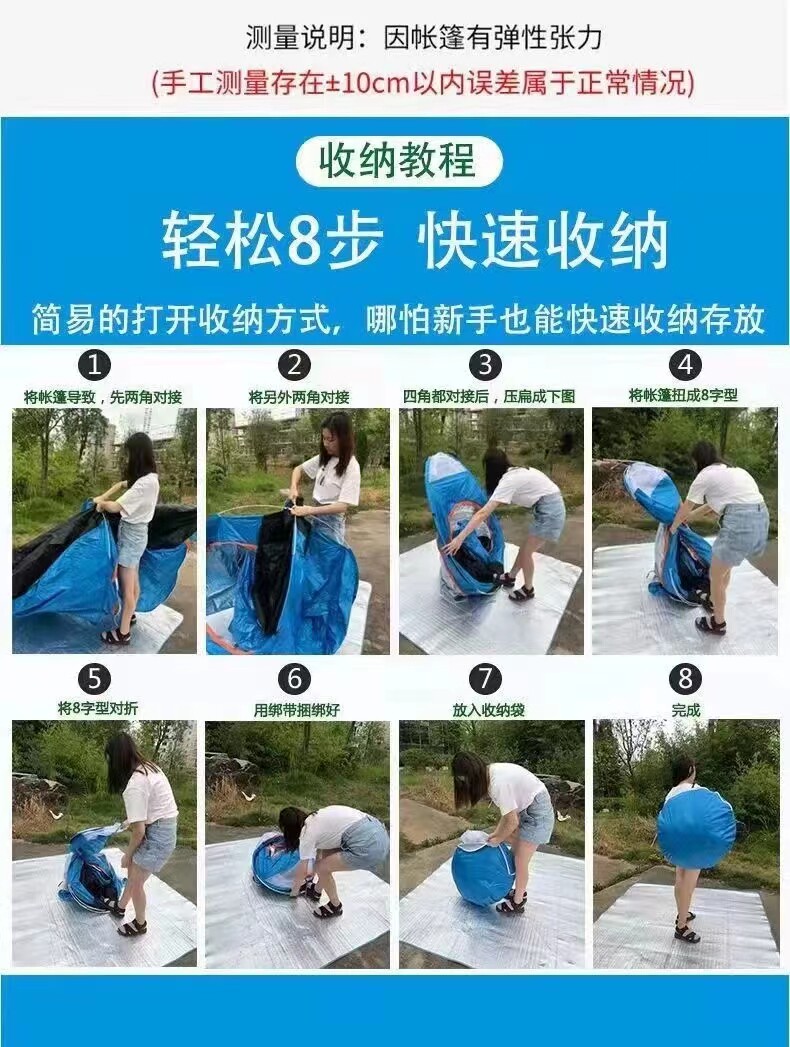 测量说明：因帐篷有弹性张力

(手工测量存在±10cm以内误差属于正常情况)

收纳教程

轻松8步 快速收纳

简易的打开收纳方式，哪怕新手也能快速收纳存放

1
将帐篷导致，先两角对接

2
将另外两角对接

3
四角都对接后，压扁成下图

4
将帐篷扭成8字型

5
将8字型对折

6
用绑带捆绑好

7
放入收纳袋

8
完成