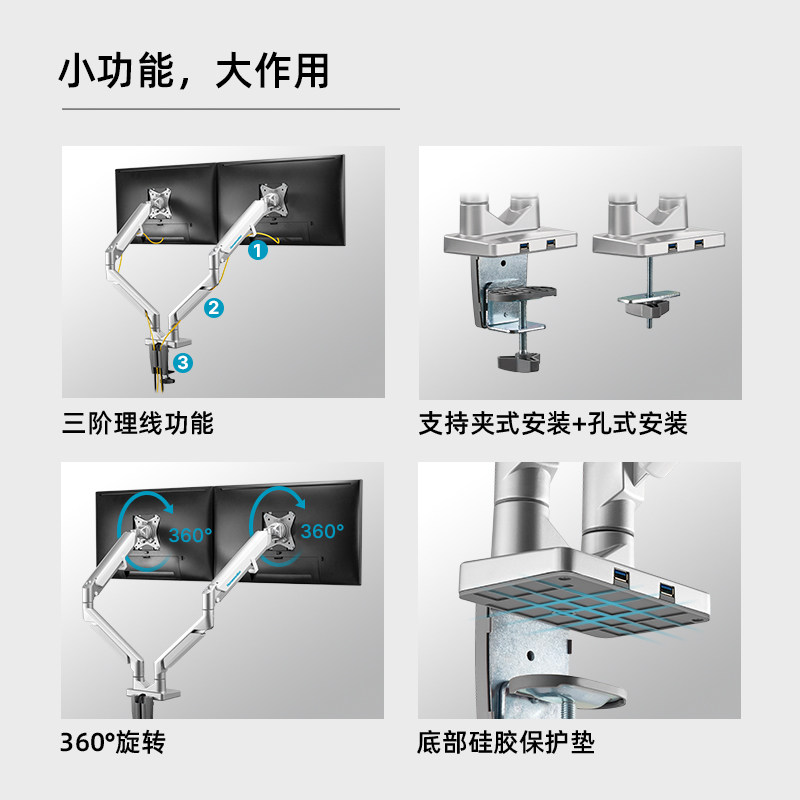 小功能，大作用

1
2
3

三阶理线功能

支持夹式安装+孔式安装

360°
360°

360°旋转

底部硅胶保护垫