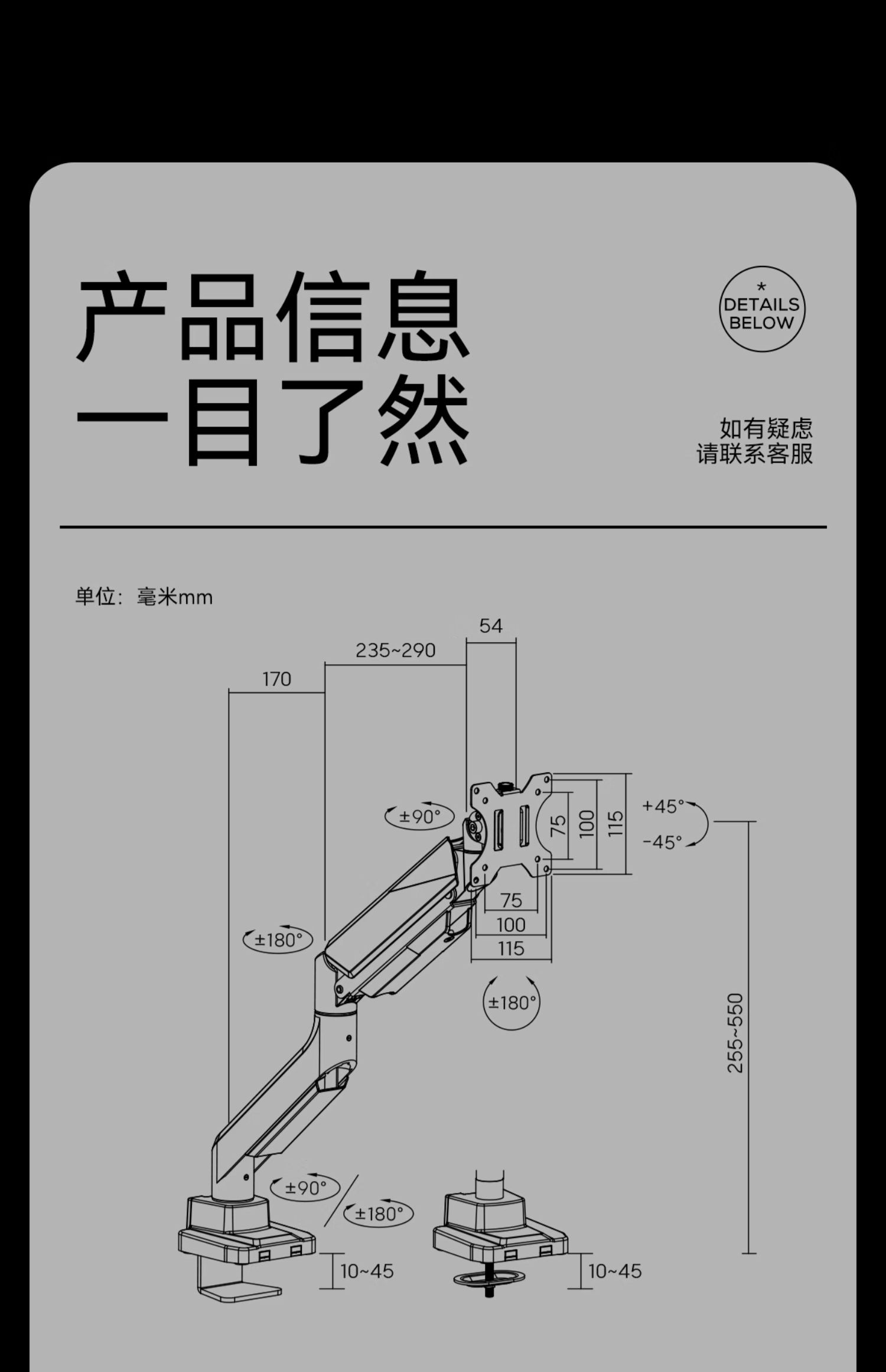 产品信息
一目了然

*
DETAILS
BELOW

如有疑虑
请联系客服

单位：毫米mm

54
235~290
170
±90°
75
100
115
+45°
-45°
75
100
115
±180°
±180°
255~550
±90°
±180°
10~45
10~45