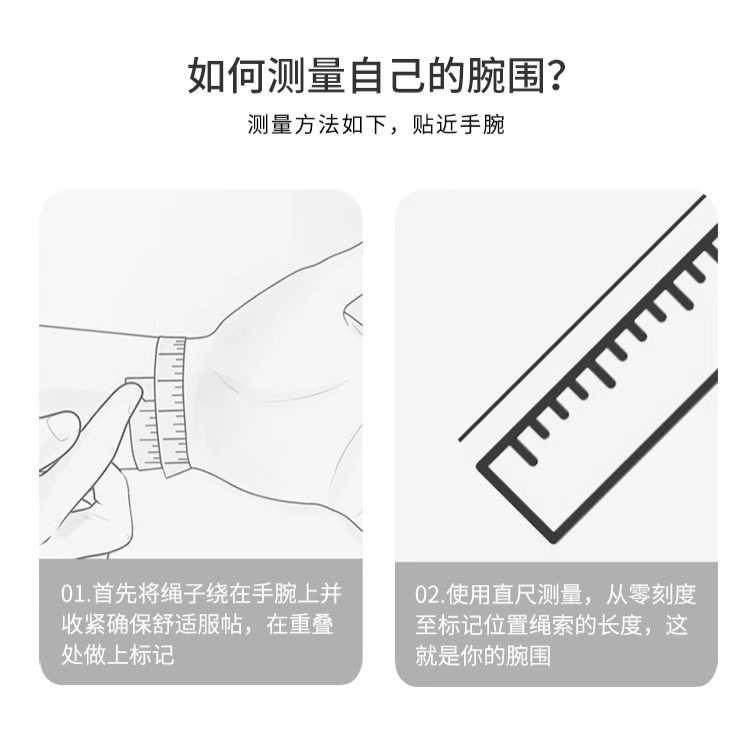 如何测量自己的腕围?

测量方法如下，贴近手腕

01.首先将绳子绕在手腕上并收紧确保舒适服帖，在重叠处做上标记

02.使用直尺测量，从零刻度至标记位置绳索的长度，这就是你的腕围