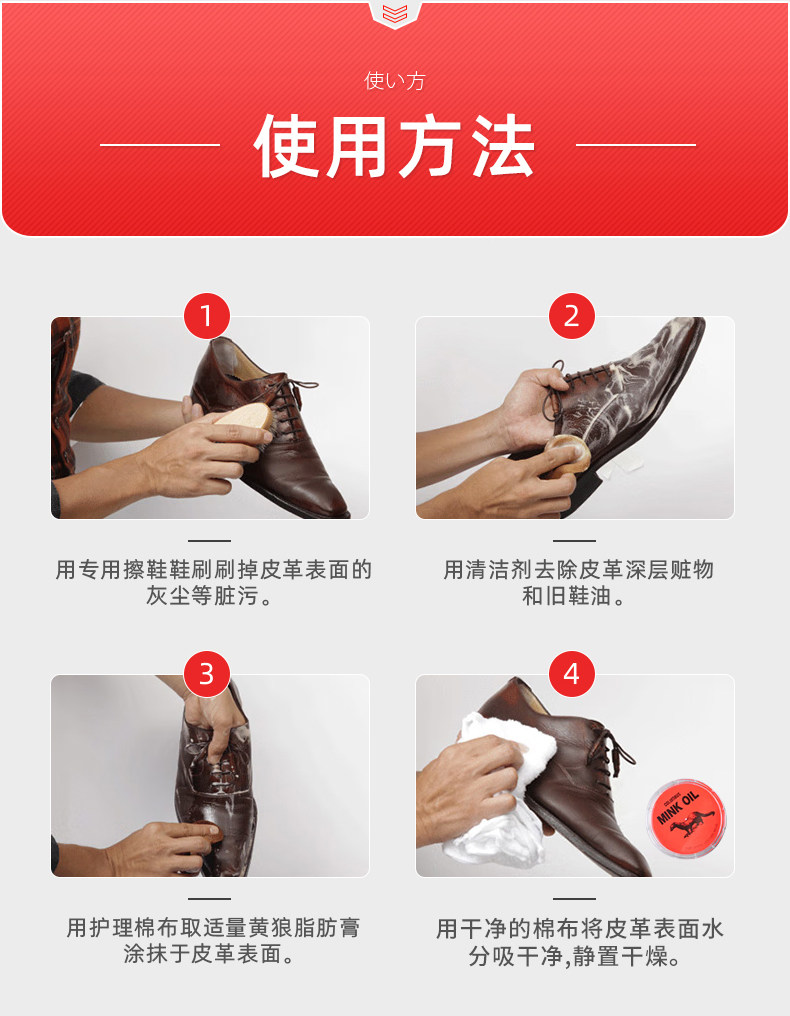 使い方

使用方法

1

用专用擦鞋鞋刷刷掉皮革表面的灰尘等脏污。

2

用清洁剂去除皮革深层赃物和旧鞋油。

3

用护理棉布取适量黄狼脂肪膏涂抹于皮革表面。

4

MINK OIL

用干净的棉布将皮革表面水分吸干净,静置干燥。