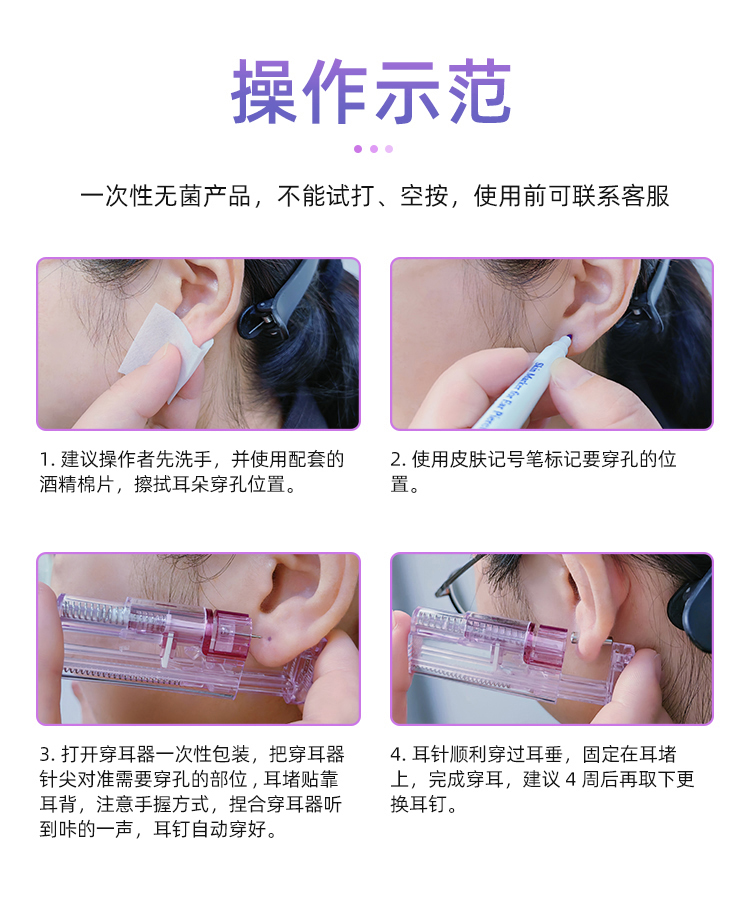 操作示范

一次性无菌产品，不能试打、空按，使用前可联系客服

1. 建议操作者先洗手，并使用配套的酒精棉片，擦拭耳朵穿孔位置。

2. 使用皮肤记号笔标记要穿孔的位置。

3. 打开穿耳器一次性包装，把穿耳器针尖对准需要穿孔的部位，耳堵贴靠耳背，注意手握方式，捏合穿耳器听到咔的一声，耳钉自动穿好。

4. 耳针顺利穿过耳垂，固定在耳堵上，完成穿耳，建议 4 周后再取下更换耳钉。