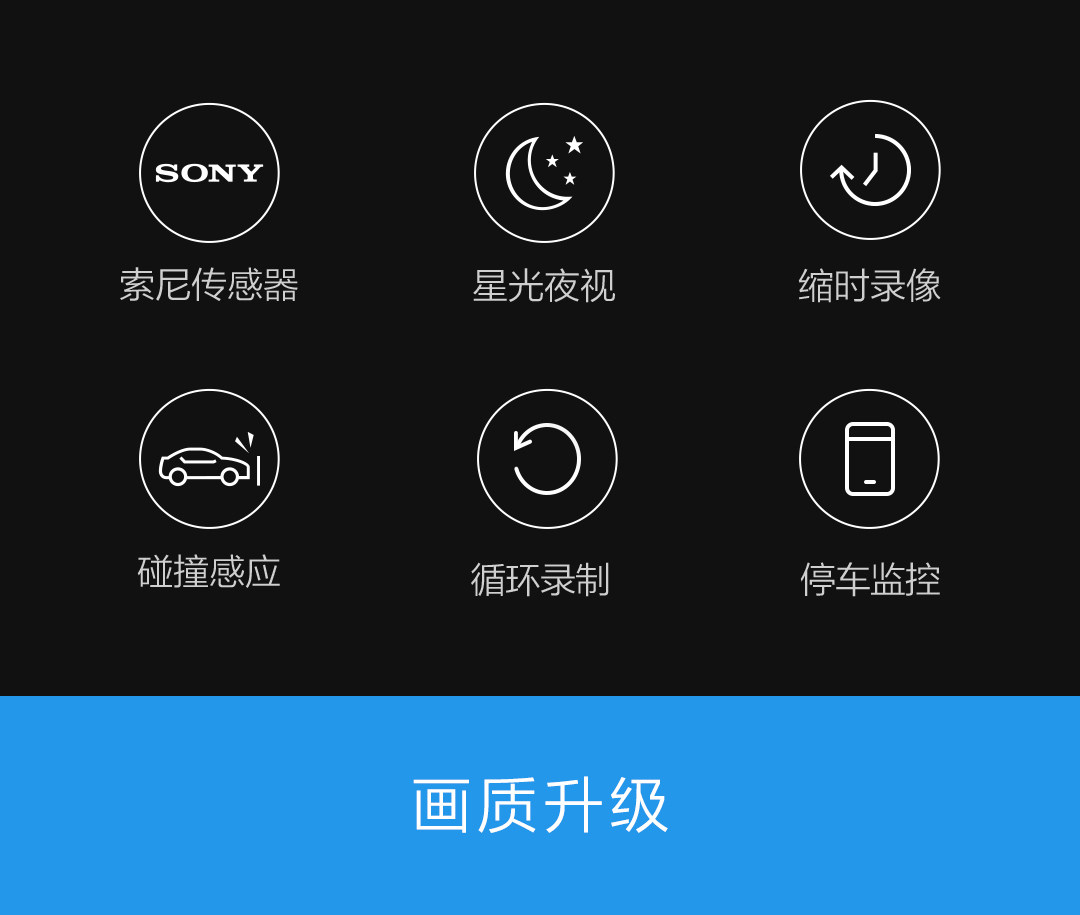 SONY
索尼传感器

星光夜视

缩时录像

碰撞感应

循环录制

停车监控

画质升级