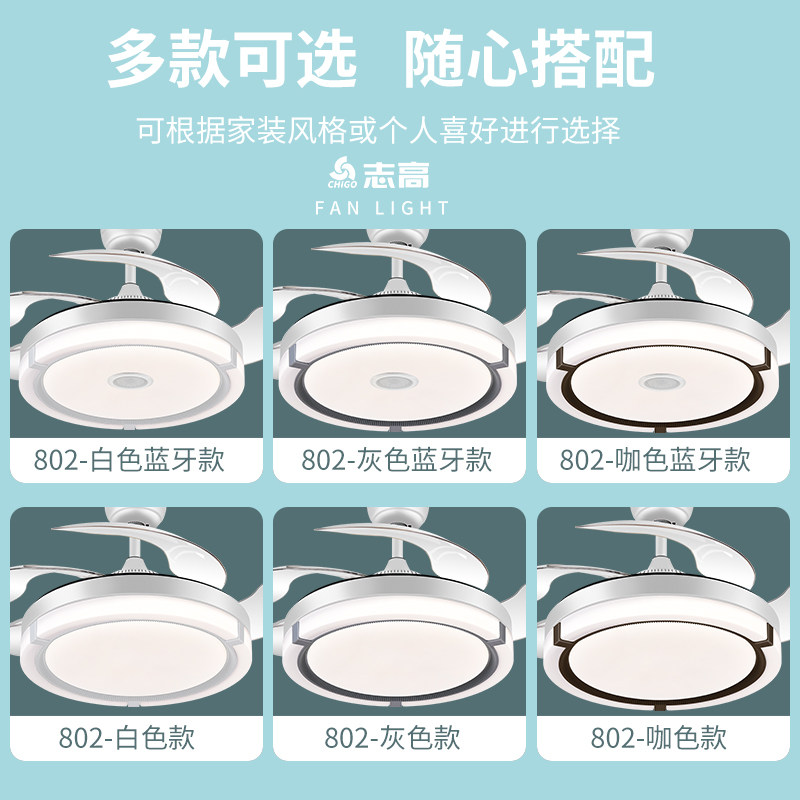 多款可选 随心搭配

可根据家装风格或个人喜好进行选择

CHIGO 志高

FAN LIGHT

802-白色蓝牙款

802-灰色蓝牙款

802-咖色蓝牙款

802-白色款

802-灰色款

802-咖色款