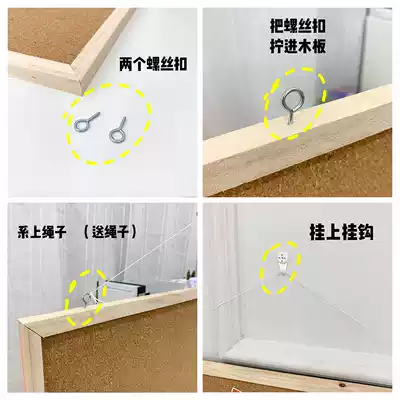 两个螺丝扣

把螺丝扣
拧进木板

系上绳子 （送绳子）

挂上挂钩