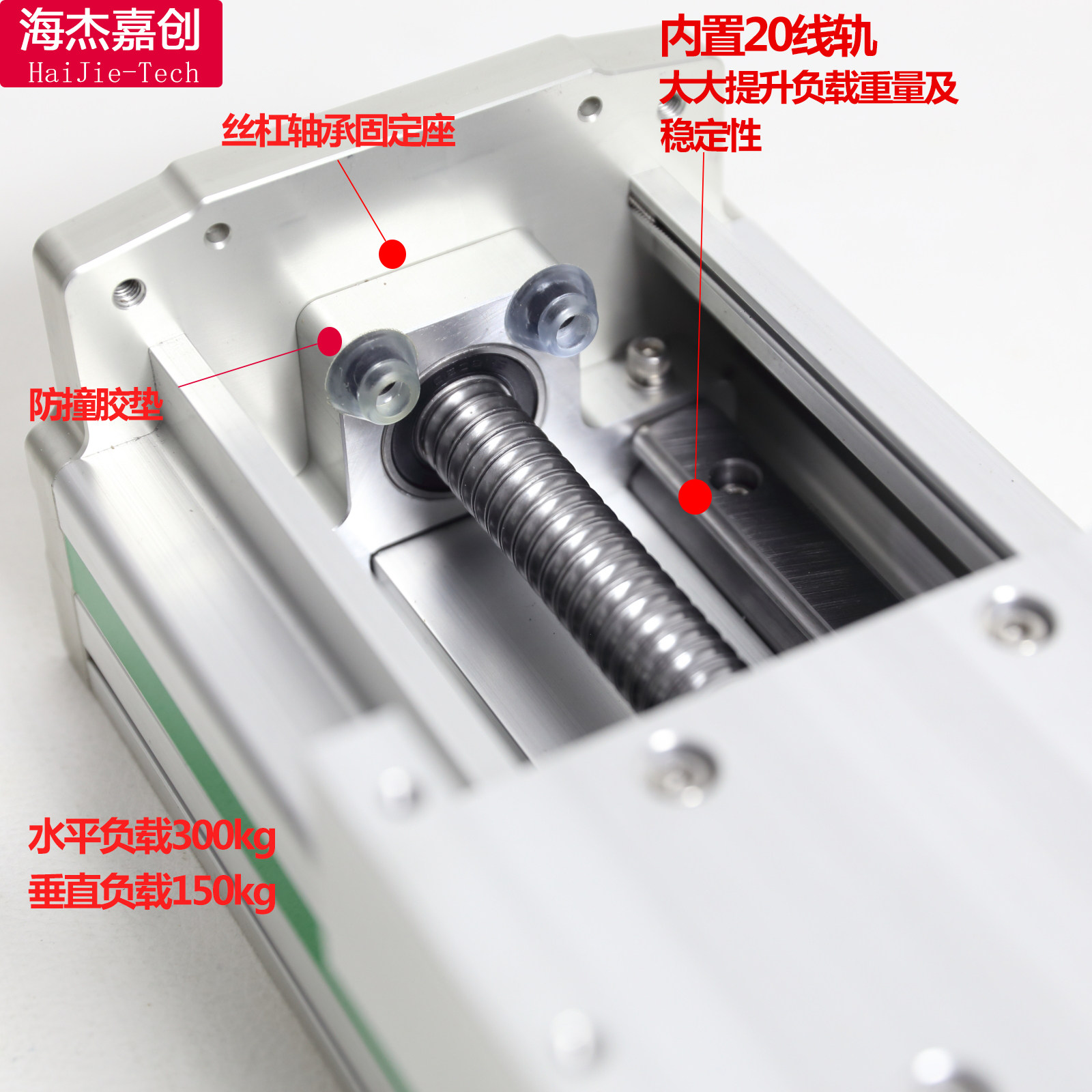 海杰嘉创
HaiJie-Tech

丝杠轴承固定座

内置20线轨
大大提升负载重量及稳定性

防撞胶垫

水平负载300kg
垂直负载150kg