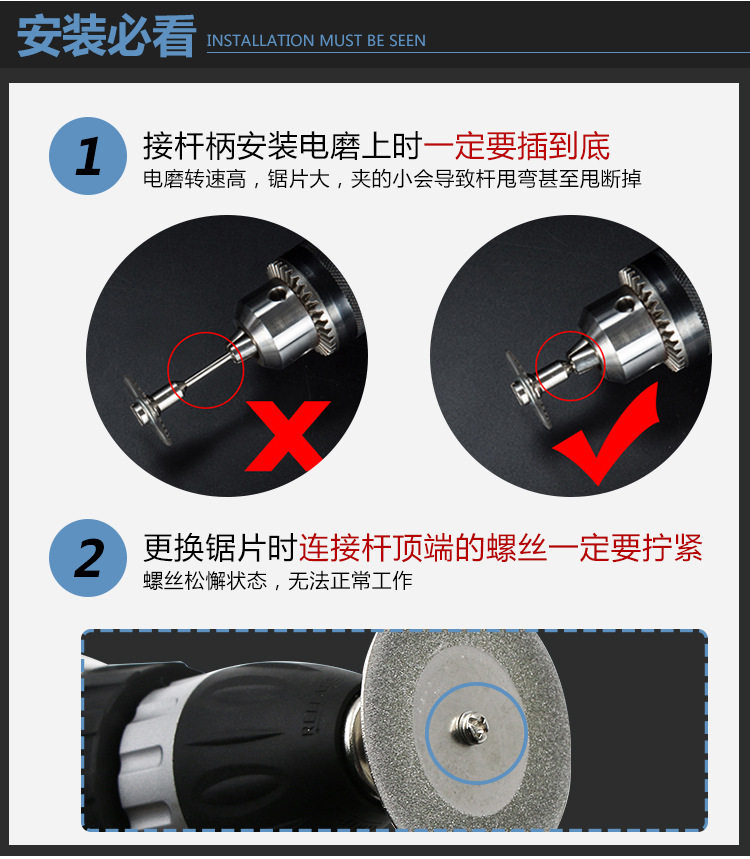 安装必看 INSTALLATION MUST BE SEEN

1 接杆柄安装电磨上时一定要插到底
电磨转速高，锯片大，夹的小会导致杆甩弯甚至甩断掉

2 更换锯片时连接杆顶端的螺丝一定要拧紧
螺丝松懈状态，无法正常工作