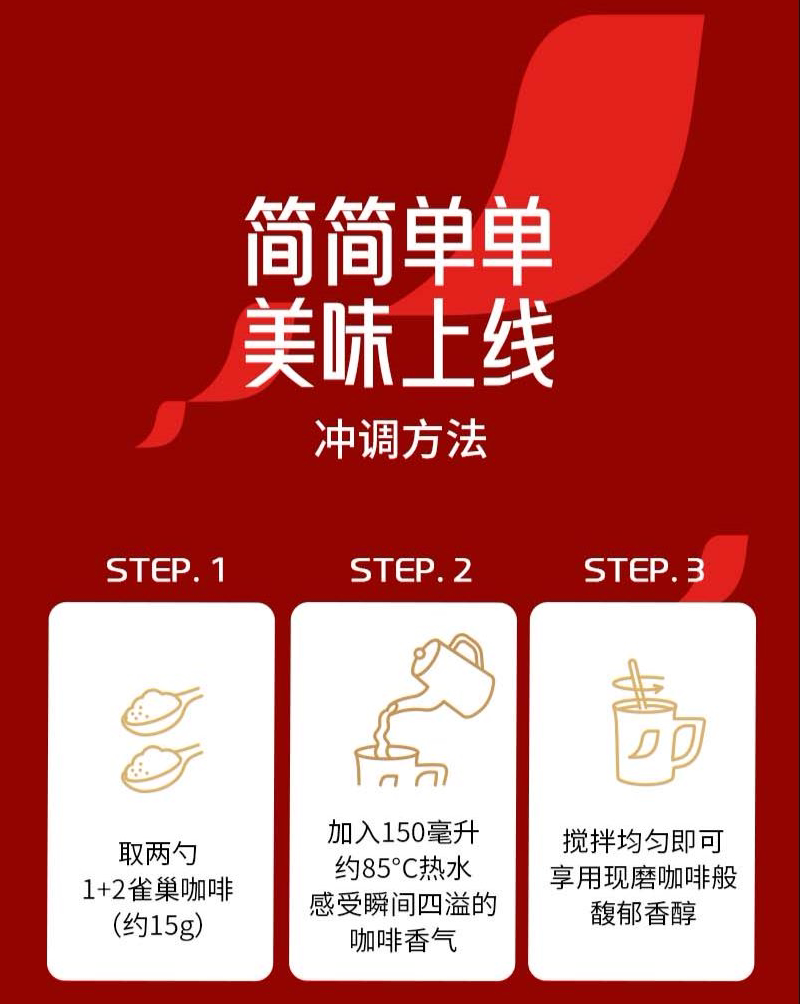 简简单单
美味上线

冲调方法

STEP. 1

取两勺
1+2雀巢咖啡
(约15g)

STEP. 2

加入150毫升
约85°C热水
感受瞬间四溢的
咖啡香气

STEP. 3

搅拌均匀即可
享用现磨咖啡般
馥郁香醇