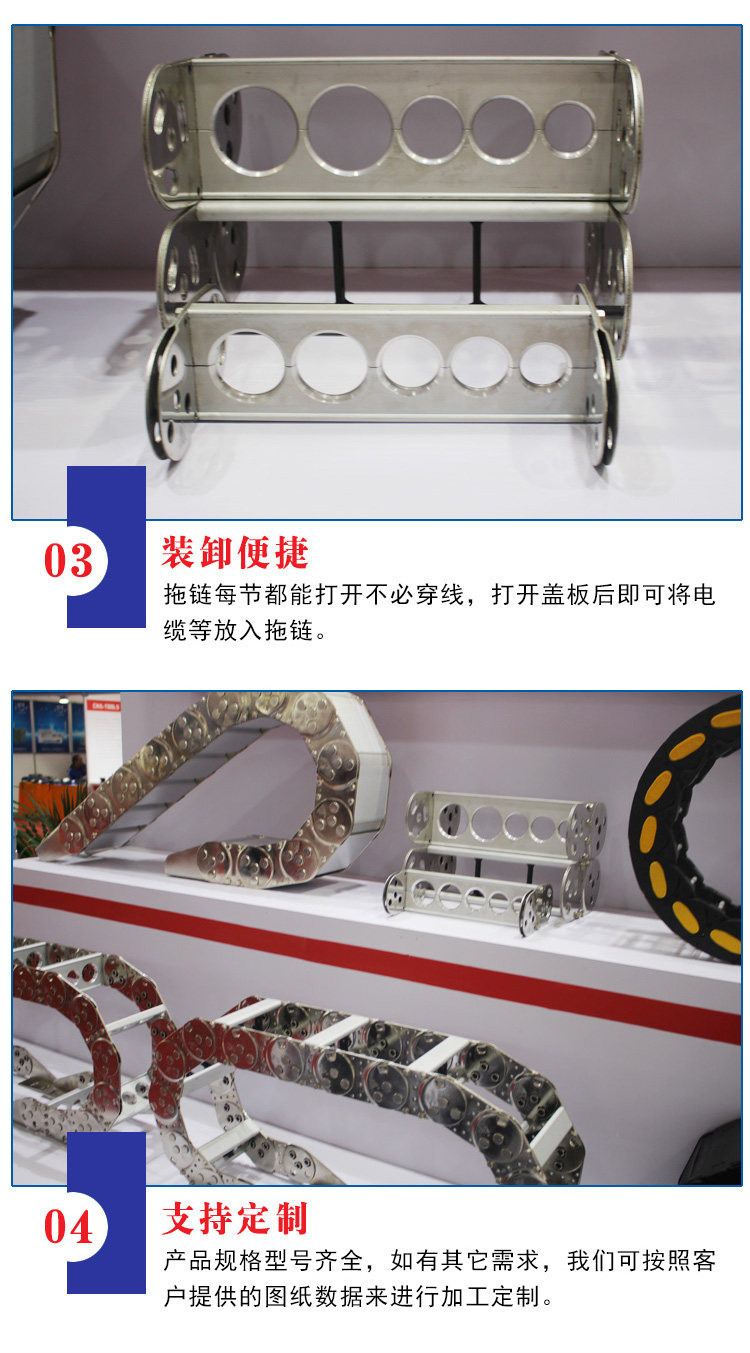 03

装卸便捷

拖链每节都能打开不必穿线，打开盖板后即可将电缆等放入拖链。

04

支持定制

产品规格型号齐全，如有其它需求，我们可按照客户提供的图纸数据来进行加工定制。