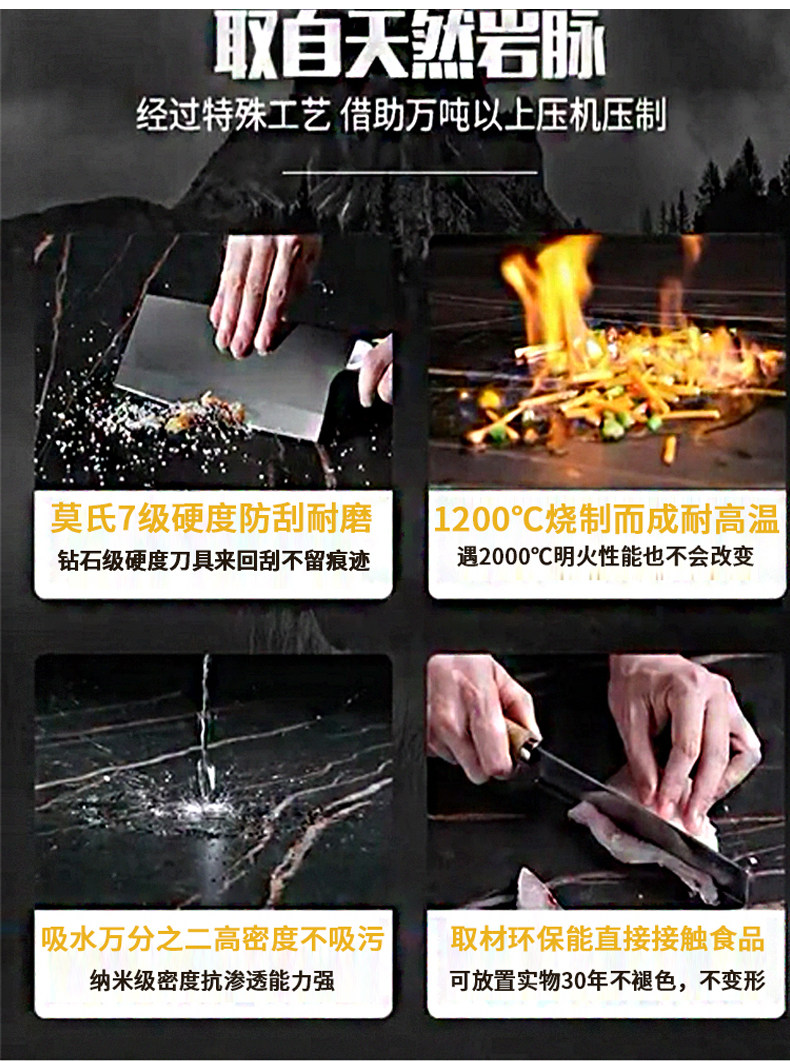 取自天然岩脉

经过特殊工艺 借助万吨以上压机压制

莫氏7级硬度防刮耐磨

钻石级硬度刀具来回刮不留痕迹

1200℃烧制而成耐高温

遇2000℃明火性能也不会改变

吸水万分之二高密度不吸污

纳米级密度抗渗透能力强

取材环保能直接接触食品

可放置实物30年不褪色，不变形