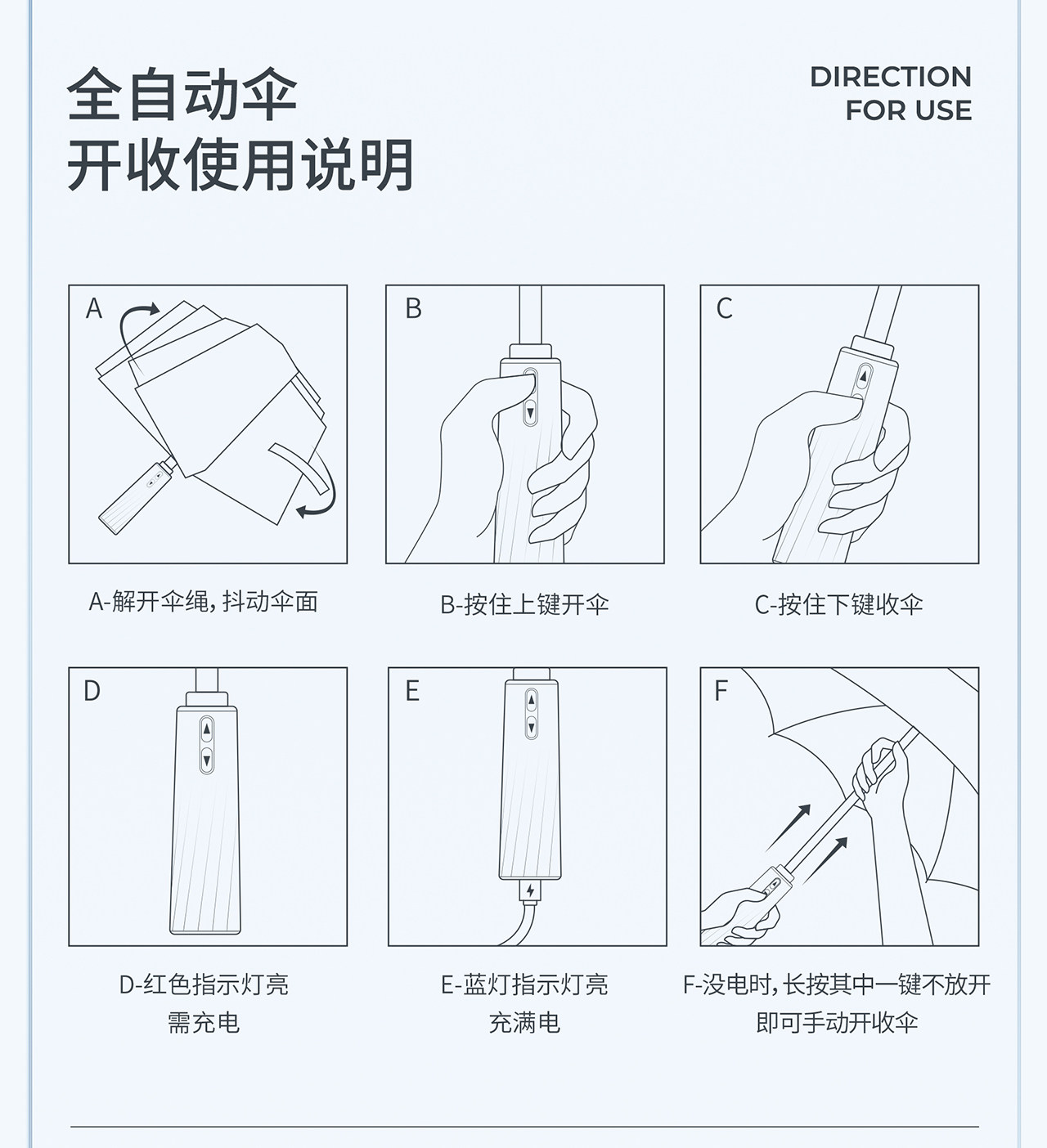 全自动伞
开收使用说明

DIRECTION
FOR USE

A

A-解开伞绳，抖动伞面

B

B-按住上键开伞

C

C-按住下键收伞

D

D-红色指示灯亮
需充电

E

E-蓝灯指示灯亮
充满电

F

F-没电时，长按其中一键不放开
即可手动开收伞