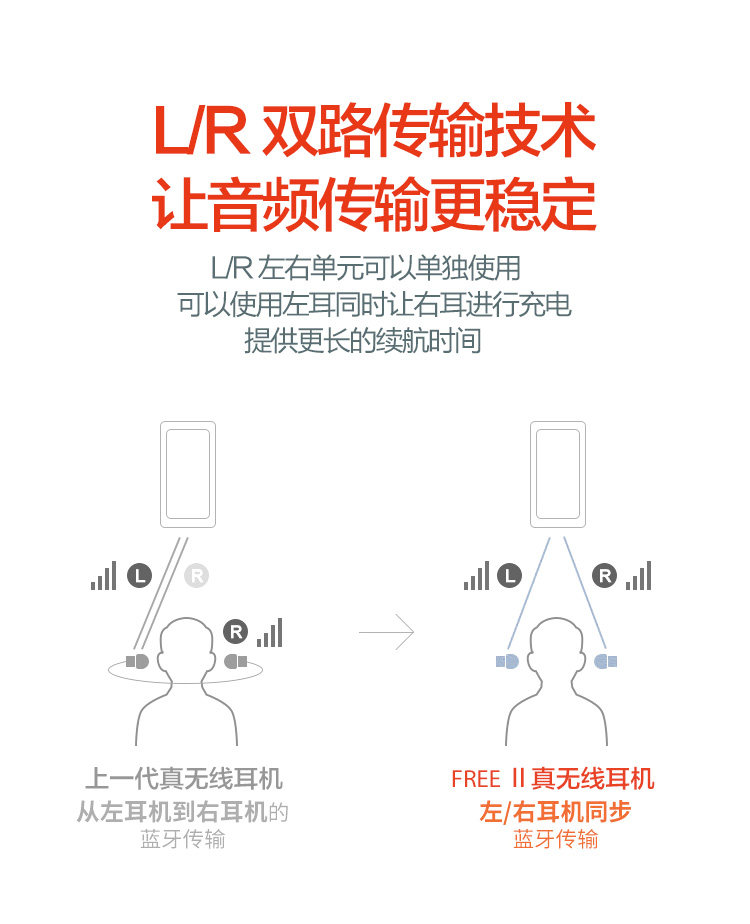 L/R 双路传输技术
让音频传输更稳定

L/R 左右单元可以单独使用
可以使用左耳同时让右耳进行充电
提供更长的续航时间

L R

R

L

R

上一代真无线耳机
从左耳机到右耳机的
蓝牙传输

FREE II 真无线耳机
左/右耳机同步
蓝牙传输