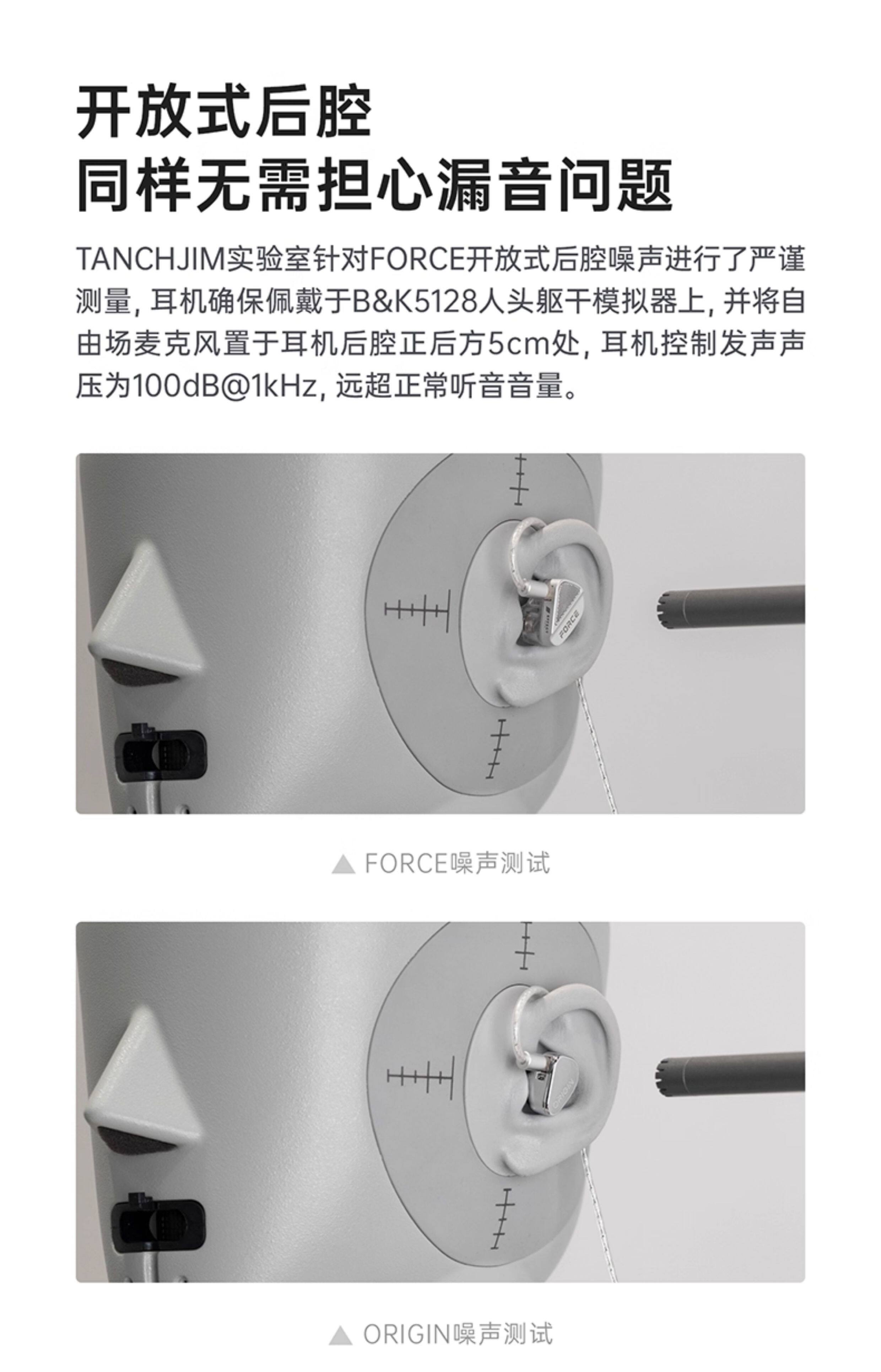 开放式后腔
同样无需担心漏音问题

TANCHJIM实验室针对FORCE开放式后腔噪声进行了严谨测量，耳机确保佩戴于B&K5128人头躯干模拟器上，并将自由场麦克风置于耳机后腔正后方5cm处，耳机控制发声声压为100dB@1kHz，远超正常听音音量。

FORCE

▲ FORCE噪声测试

ORIGIN

▲ ORIGIN噪声测试