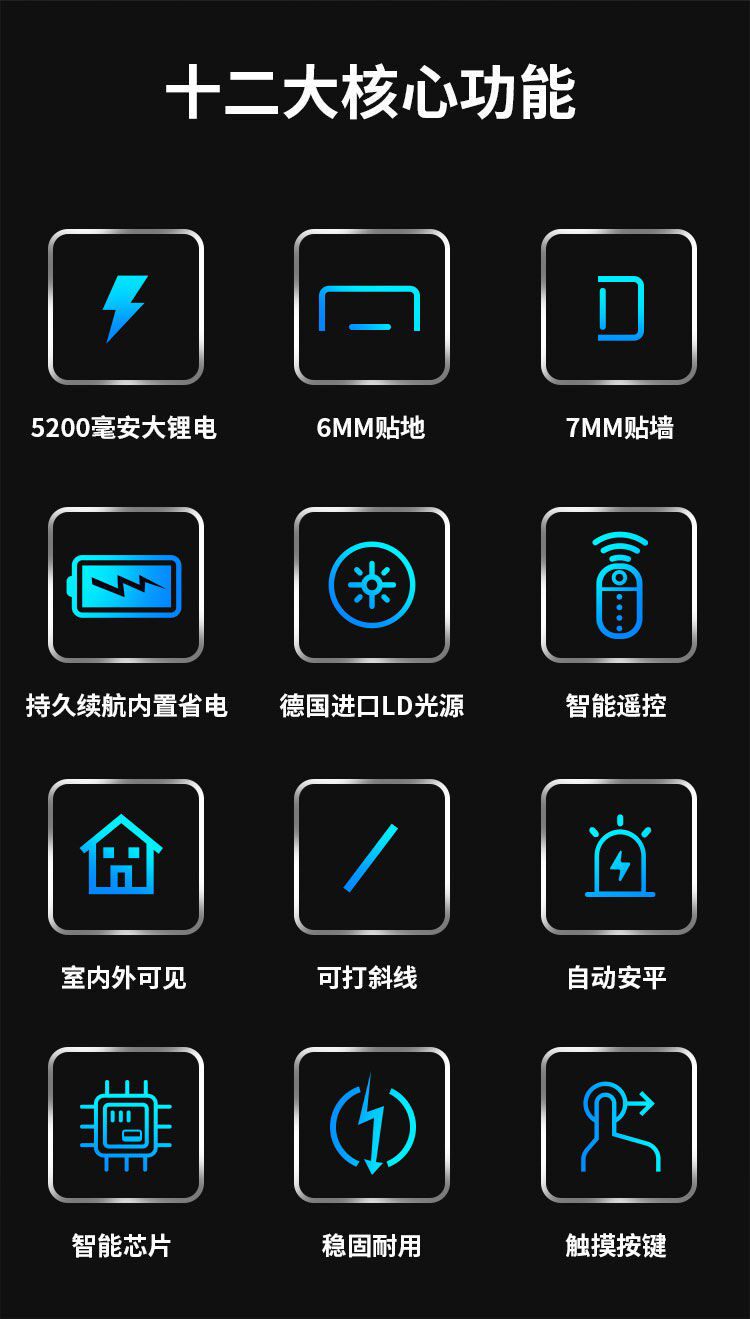 十二大核心功能

5200毫安大锂电

6MM贴地

7MM贴墙

持久续航内置省电

德国进口LD光源

智能遥控

室内外可见

可打斜线

自动安平

智能芯片

稳固耐用

触摸按键