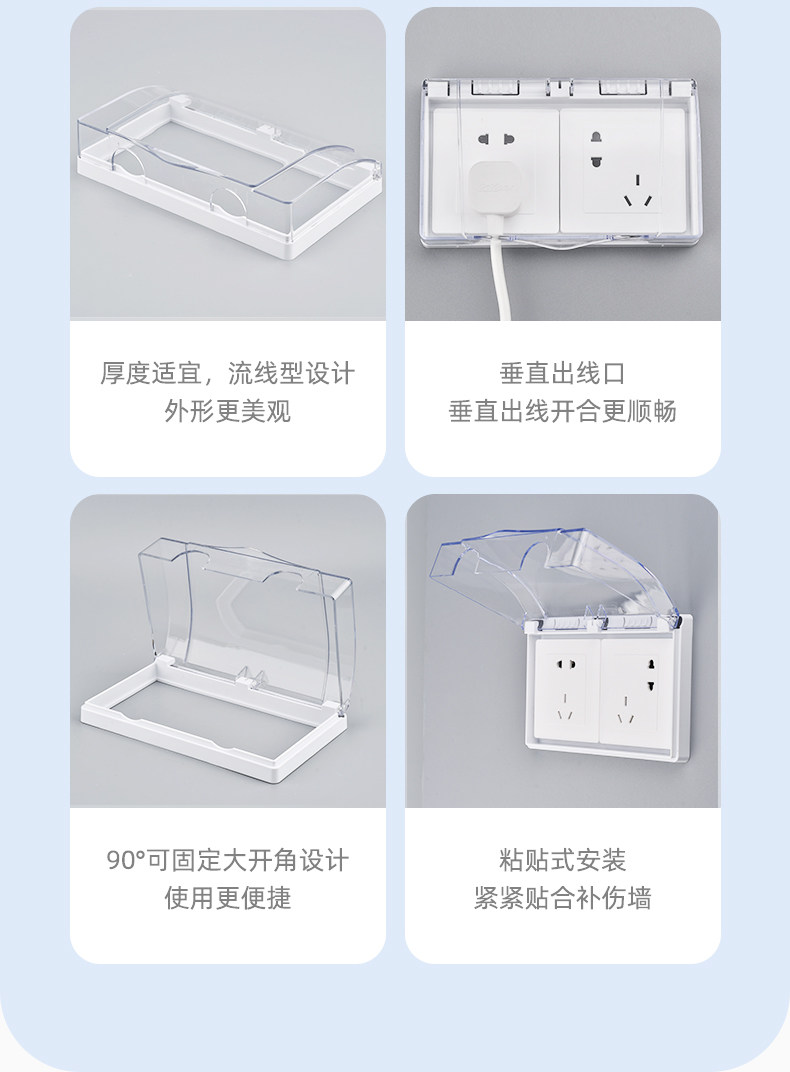 厚度适宜，流线型设计
外形更美观

垂直出线口
垂直出线开合更顺畅

90°可固定大开角设计
使用更便捷

粘贴式安装
紧紧贴合补伤墙