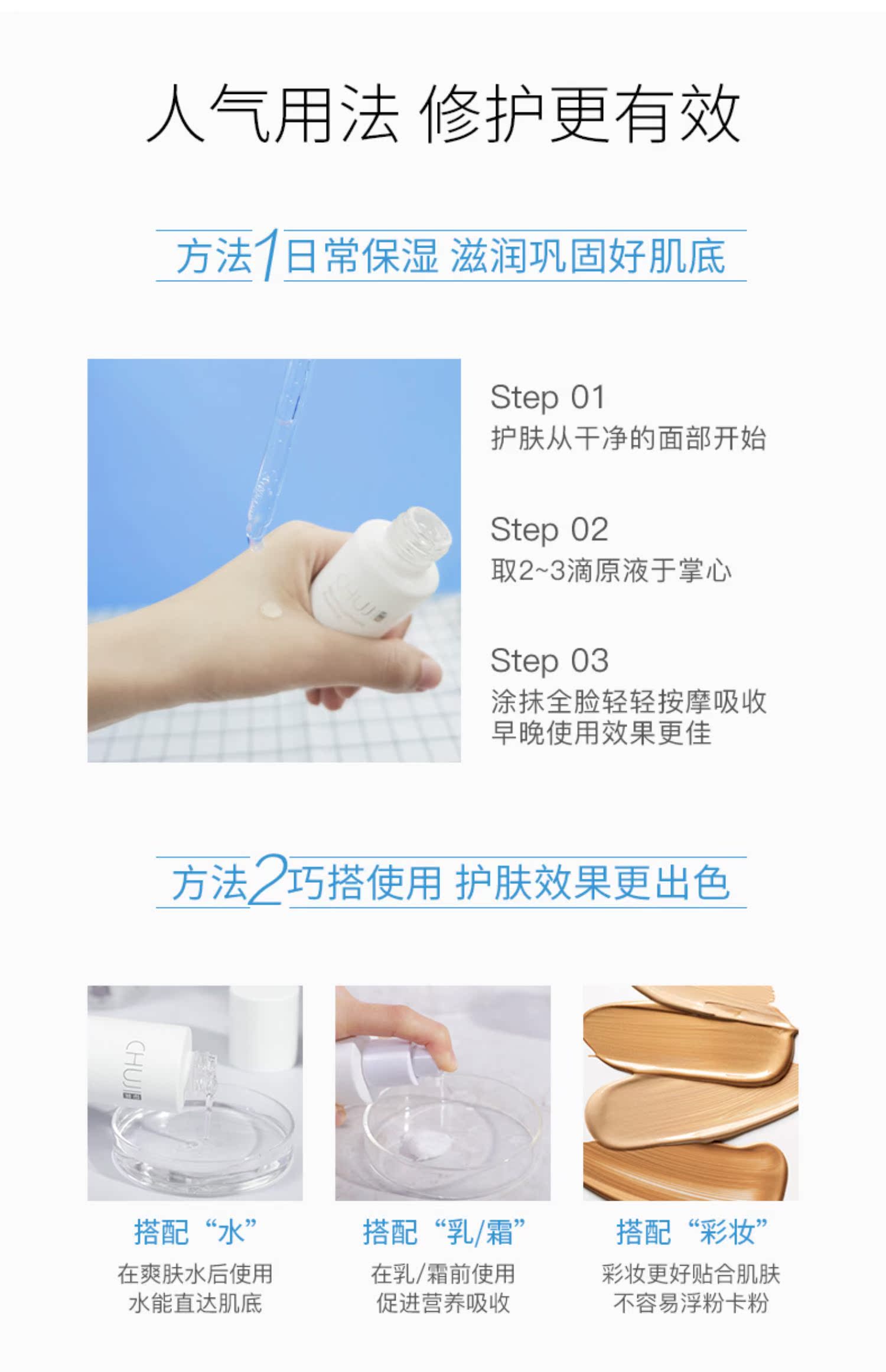 人气用法 修护更有效

方法1日常保湿 滋润巩固好肌底

CHUJI

Step 01
护肤从干净的面部开始

Step 02
取2~3滴原液于掌心

Step 03
涂抹全脸轻轻按摩吸收
早晚使用效果更佳

方法2巧搭使用 护肤效果更出色

CHUJI

搭配“水”
在爽肤水后使用
水能直达肌底

搭配“乳/霜”
在乳/霜前使用
促进营养吸收

搭配“彩妆”
彩妆更好贴合肌肤
不容易浮粉卡粉