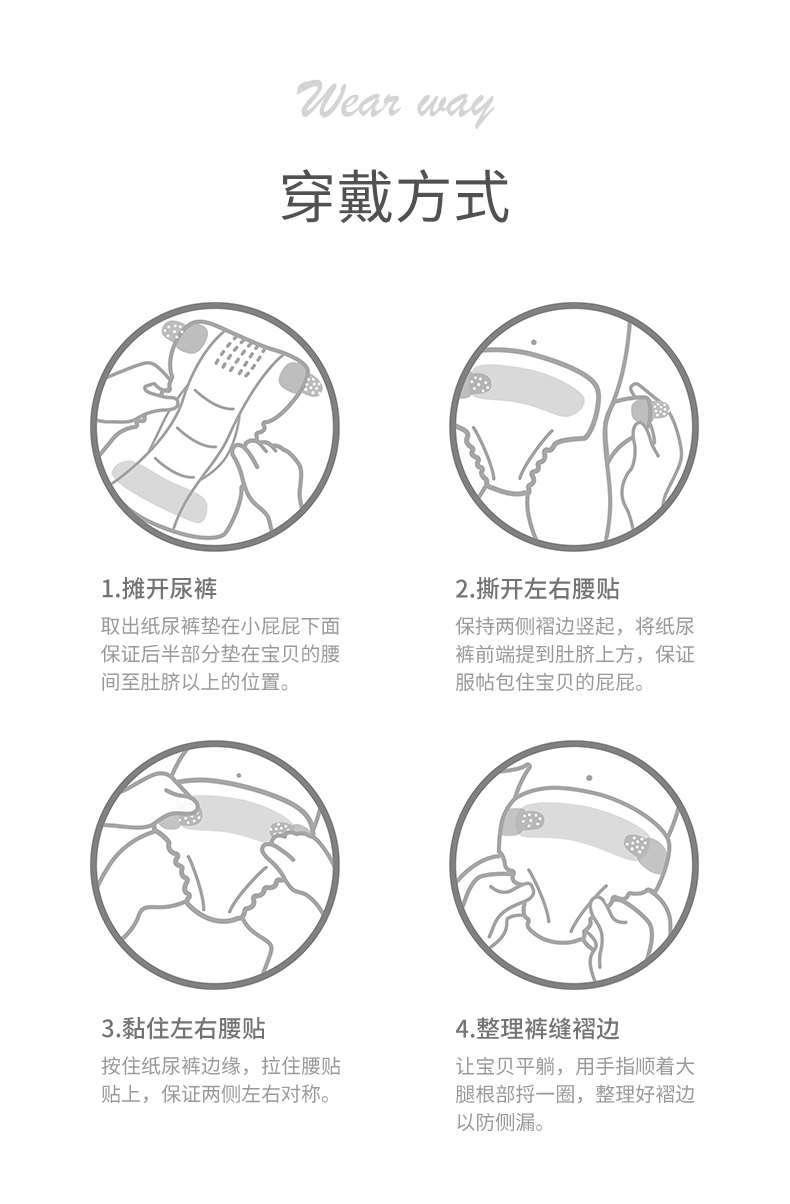 Wear way

穿戴方式

1.摊开尿裤

取出纸尿裤垫在小屁屁下面保证后半部分垫在宝贝的腰间至肚脐以上的位置。

2.撕开左右腰贴

保持两侧褶边竖起，将纸尿裤前端提到肚脐上方，保证服帖包住宝贝的屁屁。

3.黏住左右腰贴

按住纸尿裤边缘，拉住腰贴贴上，保证两侧左右对称。

4.整理裤缝褶边

让宝贝平躺，用手指顺着大腿根部捋一圈，整理好褶边以防侧漏。